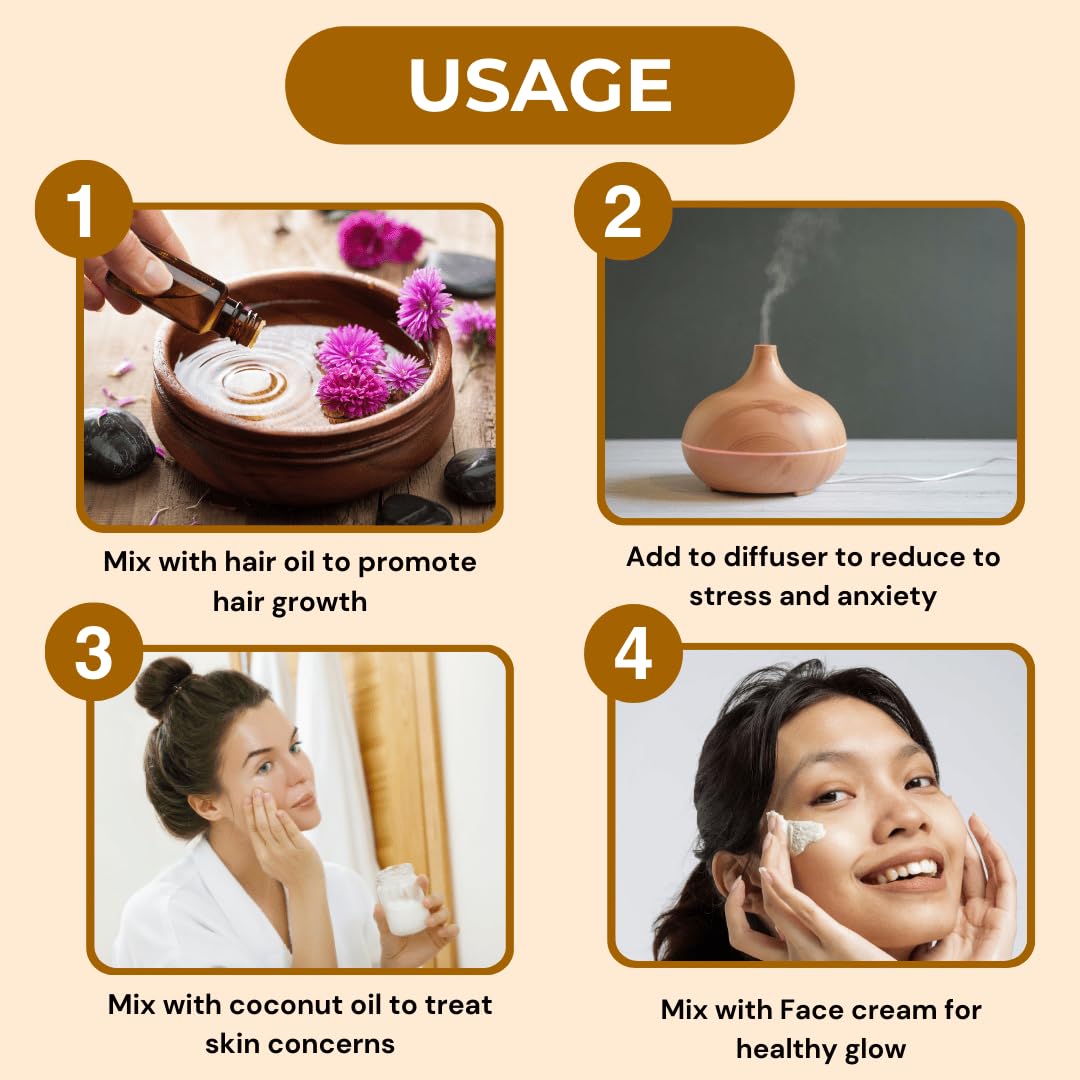 USAGE

1

Mix with hair oil to promote hair growth

2

Add to diffuser to reduce to stress and anxiety

3

Mix with coconut oil to treat skin concerns

4

Mix with Face cream for healthy glow