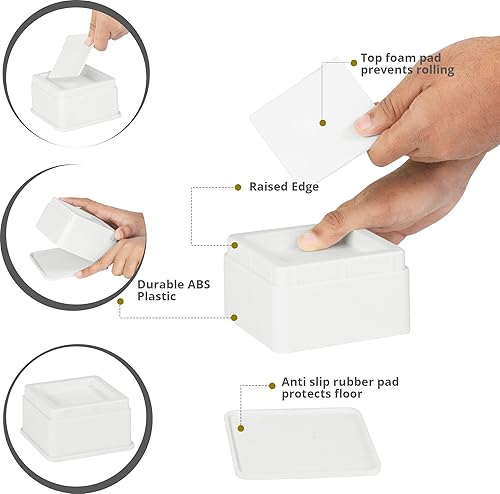 Top foam pad prevents rolling

Raised Edge

Durable ABS Plastic

Anti slip rubber pad protects floor