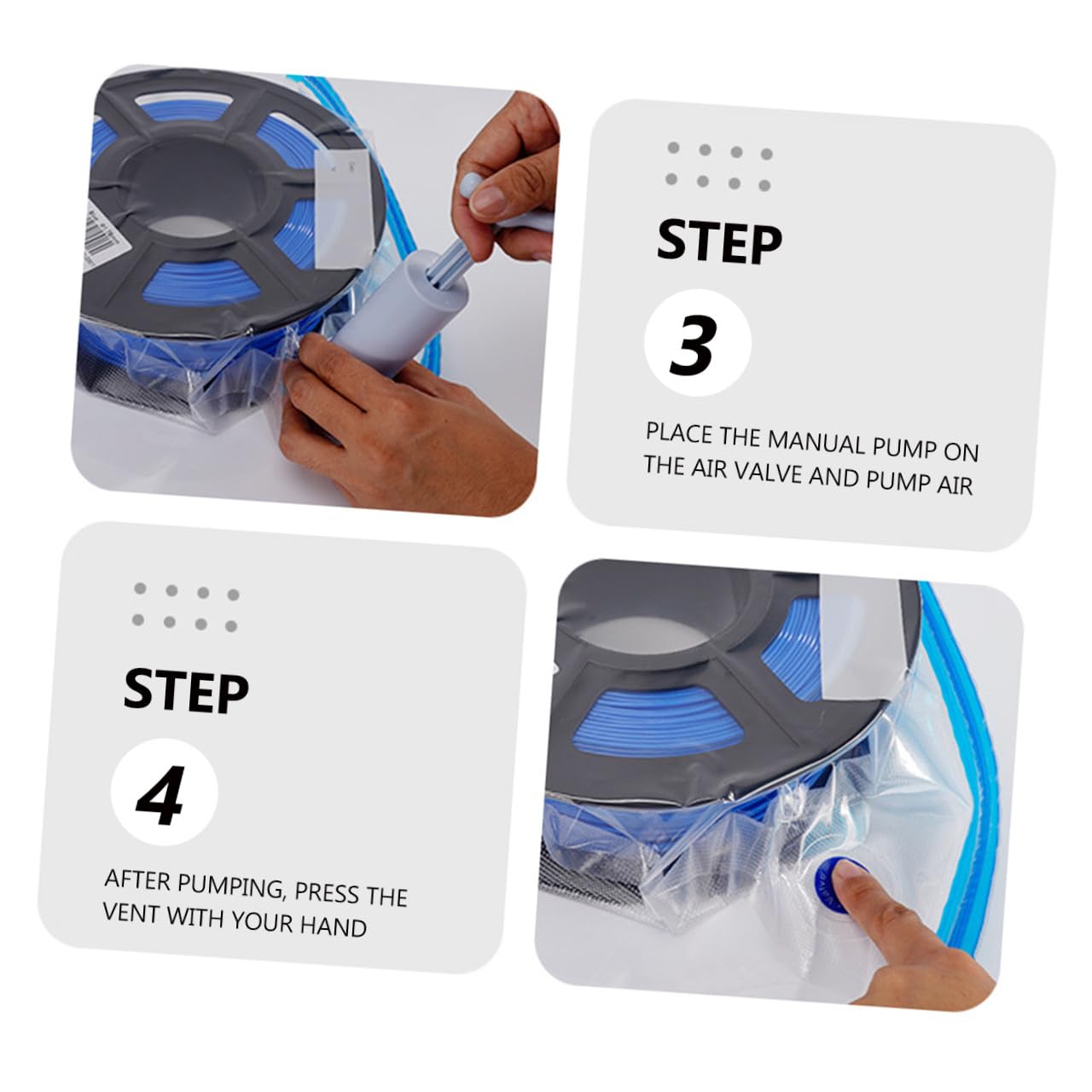 STEP

3

PLACE THE MANUAL PUMP ON THE AIR VALVE AND PUMP AIR

STEP

4

AFTER PUMPING, PRESS THE VENT WITH YOUR HAND