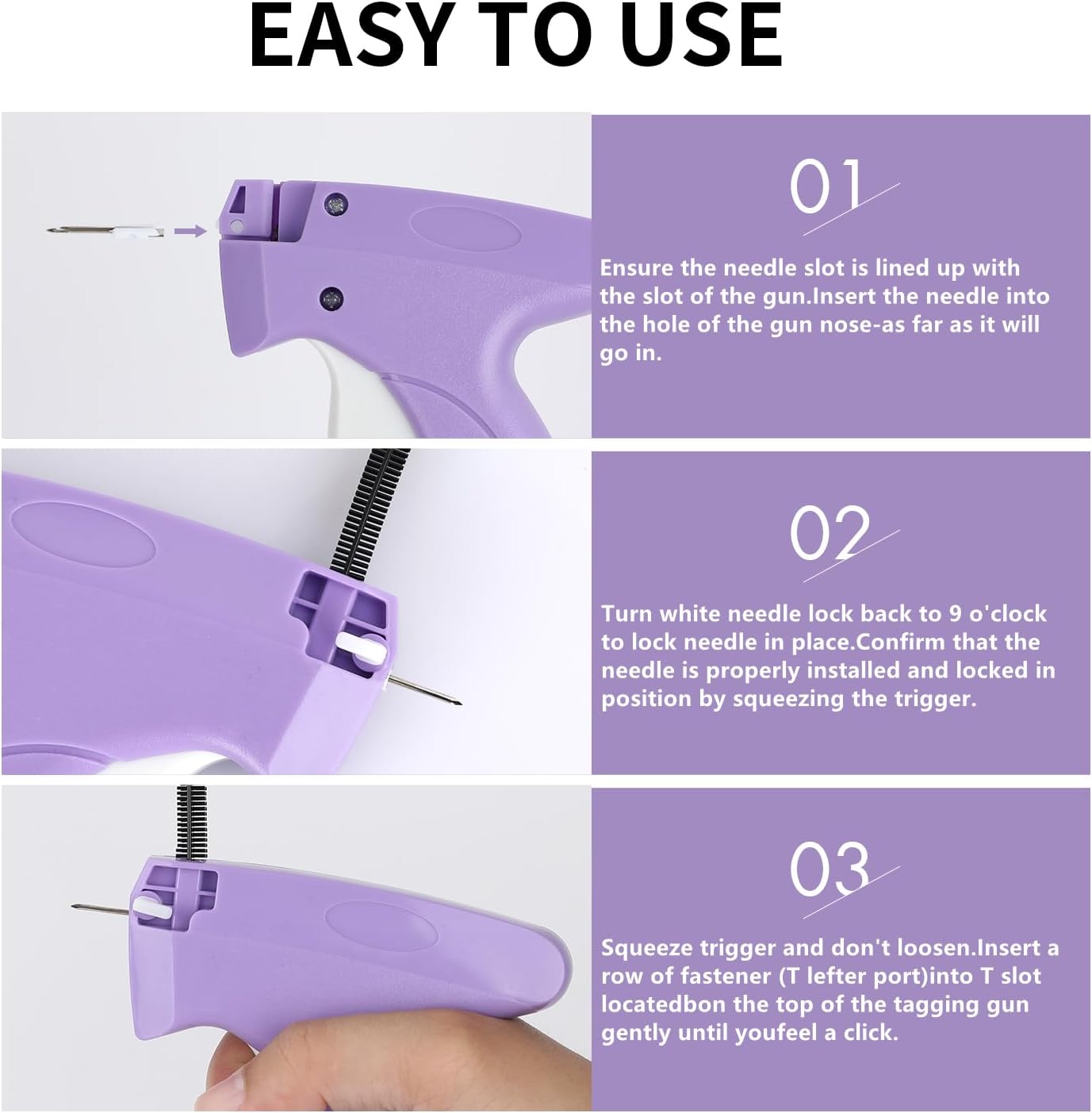 EASY TO USE

01

Ensure the needle slot is lined up with the slot of the gun.Insert the needle into the hole of the gun nose-as far as it will go in.

02

Turn white needle lock back to 9 o'clock to lock needle in place.Confirm that the needle is properly installed and locked in position by squeezing the trigger.

03

Squeeze trigger and don't loosen.Insert a row of fastener (T lefter port)into T slot locatedbon the top of the tagging gun gently until youfeel a click.