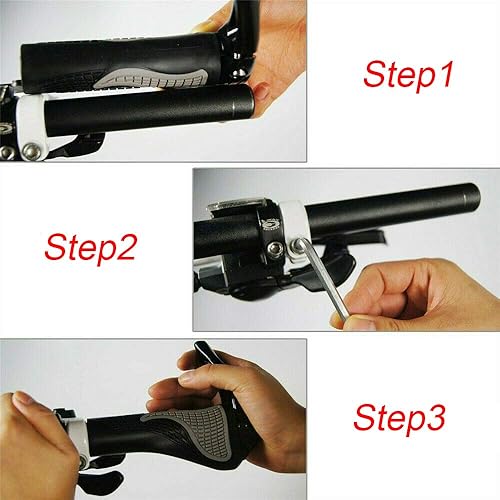 Step1

Step2

Step3