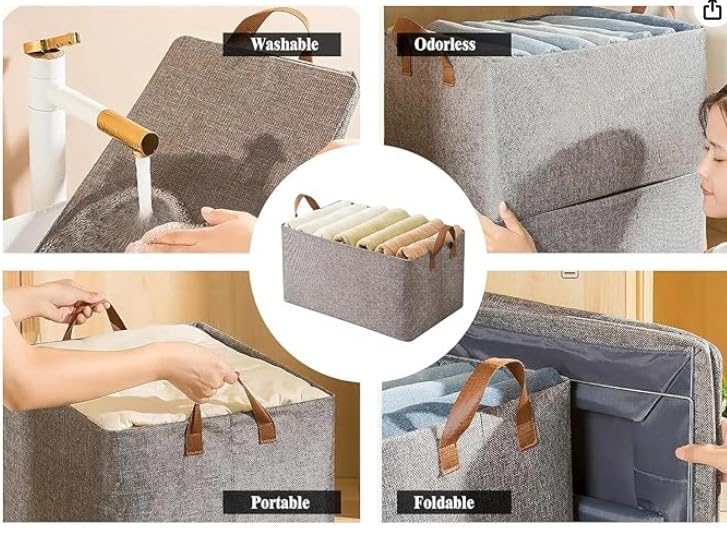 Washable

Odorless

Portable

Foldable