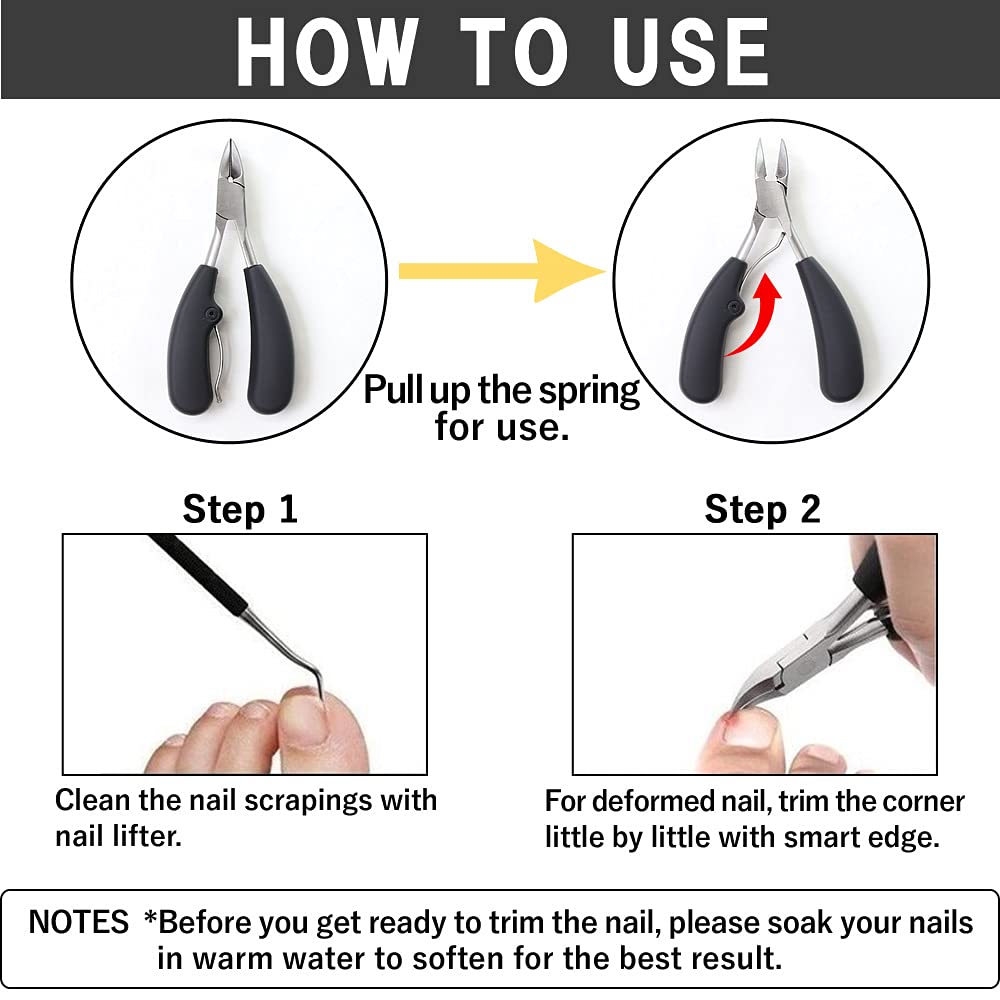 HOW TO USE

Pull up the spring for use.

Step 1

Clean the nail scrapings with nail lifter.

Step 2

For deformed nail, trim the corner little by little with smart edge.

NOTES *Before you get ready to trim the nail, please soak your nails in warm water to soften for the best result.