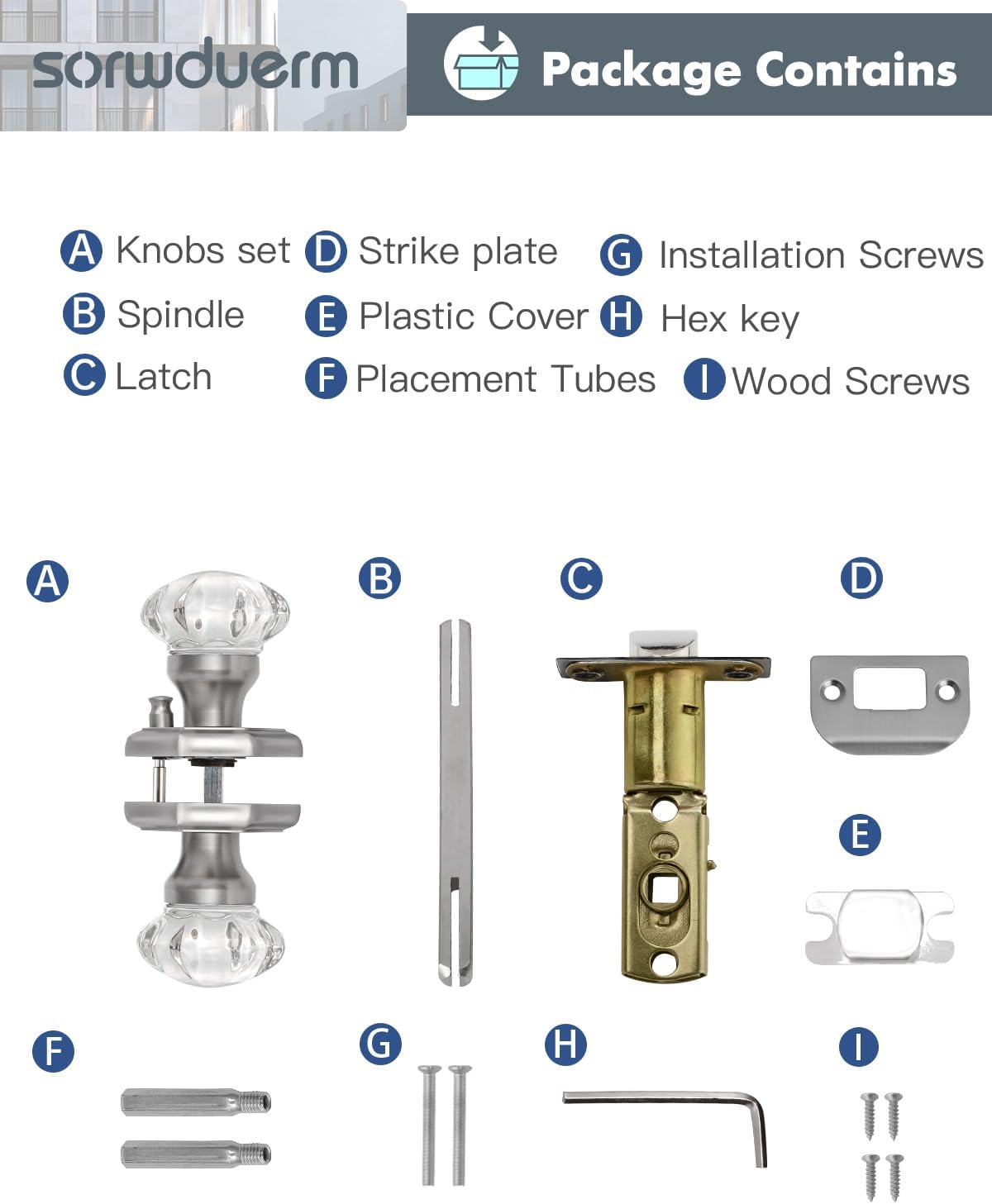 sorwduerm

Package Contains

A Knobs set
B Spindle
C Latch

D Strike plate
E Plastic Cover
F Placement Tubes

G Installation Screws
H Hex key
I Wood Screws

A
B
C
D
E
F
G
H
I