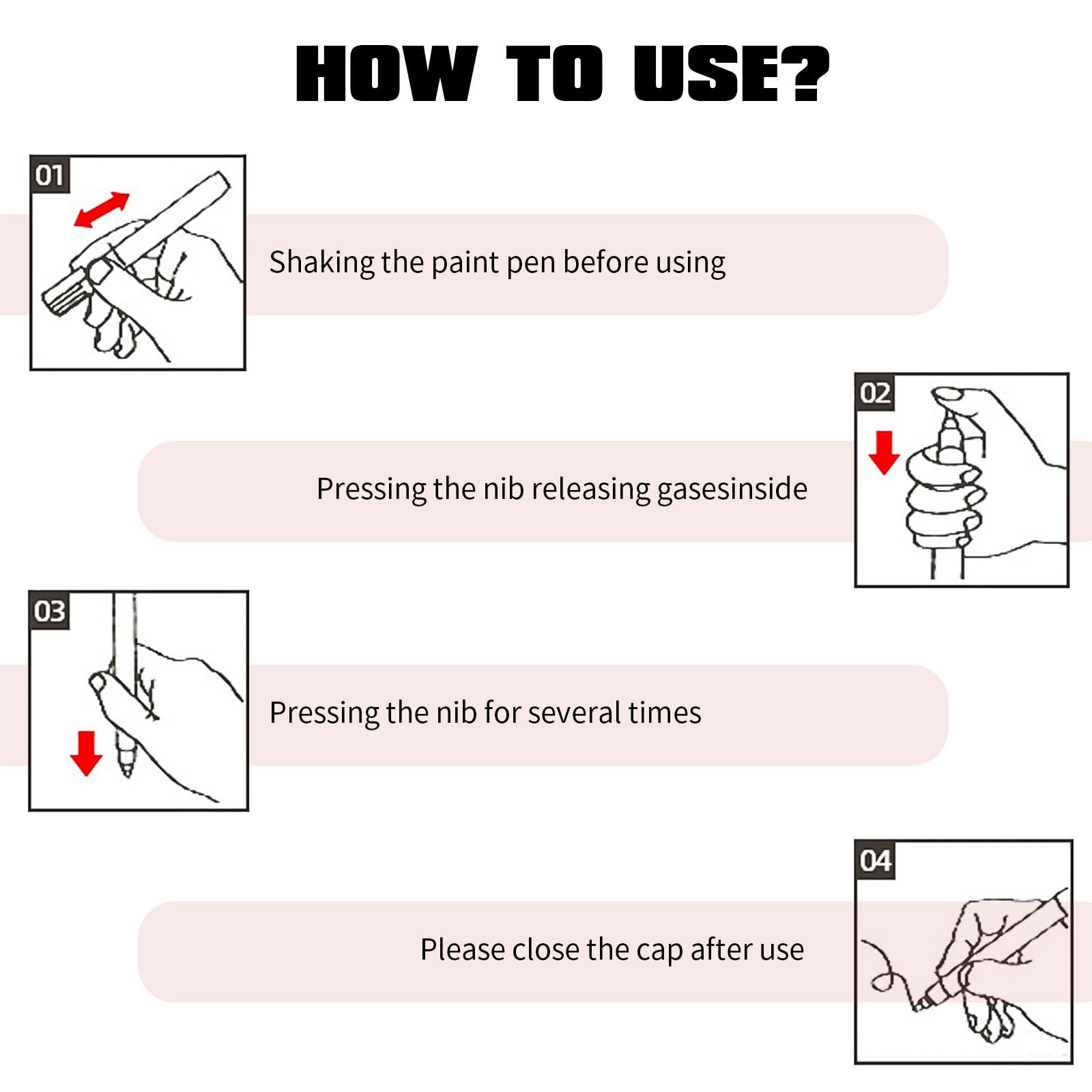 HOW TO USE?

01

Shaking the paint pen before using

02

Pressing the nib releasing gasesinside

03

Pressing the nib for several times

04

Please close the cap after use