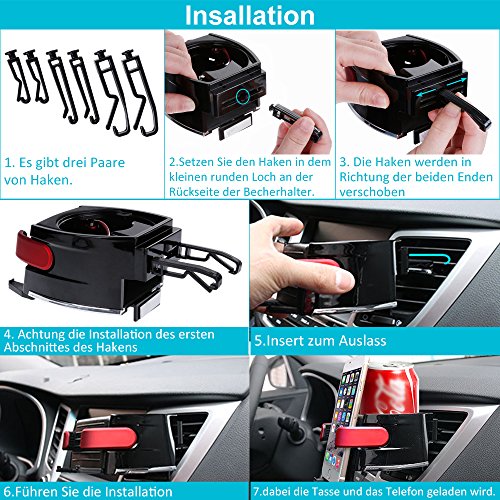 Insallation

1. Es gibt drei Paare von Haken.

2.Setzen Sie den Haken in dem kleinen runden Loch an der Rückseite der Becherhalter.

3. Die Haken werden in Richtung der beiden Enden verschoben

4. Achtung die Installation des ersten Abschnittes des Hakens

5.Insert zum Auslass

6.Führen Sie die Installation

7.dabei die Tasse und das Telefon geladen wird.