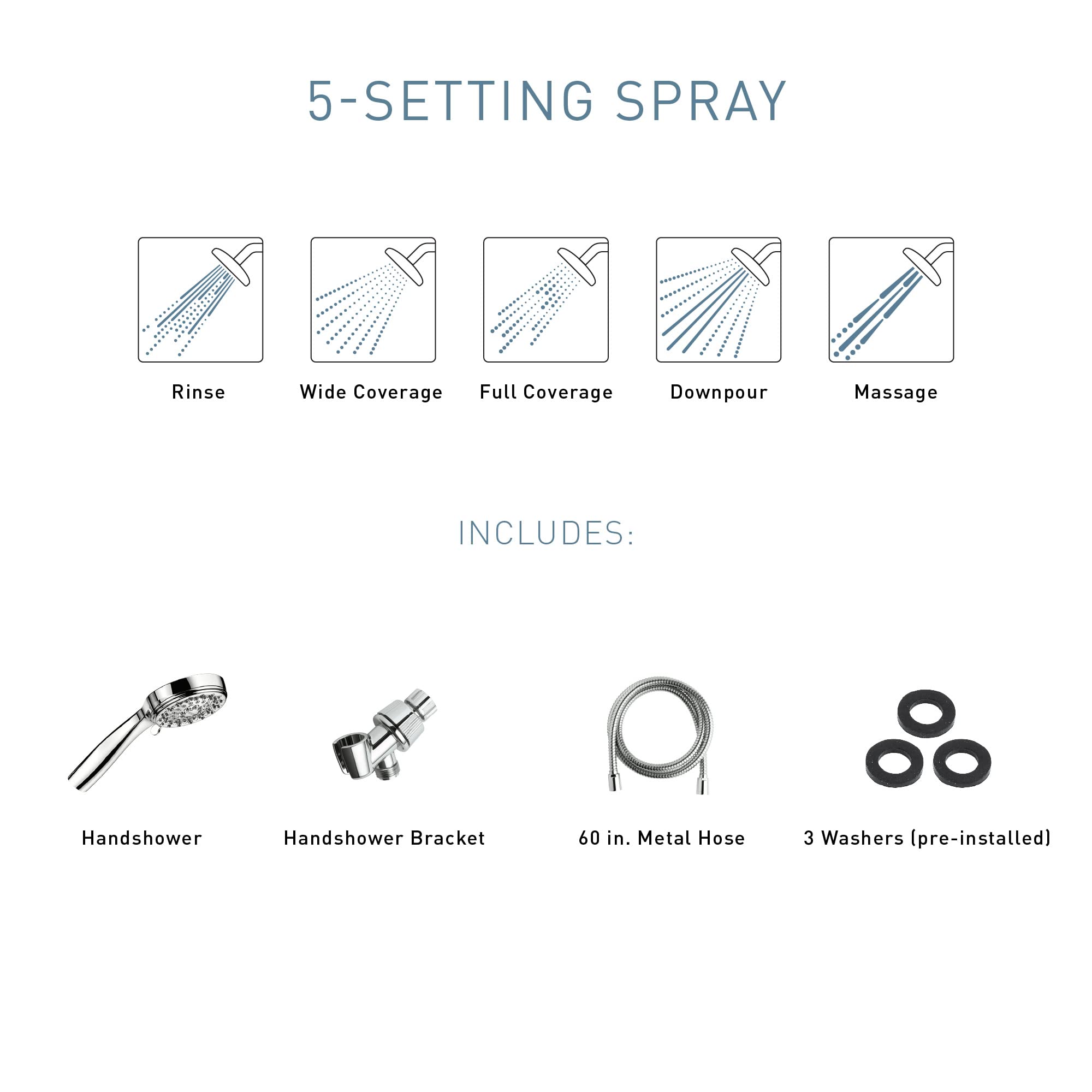 5-SETTING SPRAY

Rinse

Wide Coverage

Full Coverage

Downpour

Massage

INCLUDES:

Handshower

Handshower Bracket

60 in. Metal Hose

3 Washers (pre-installed)