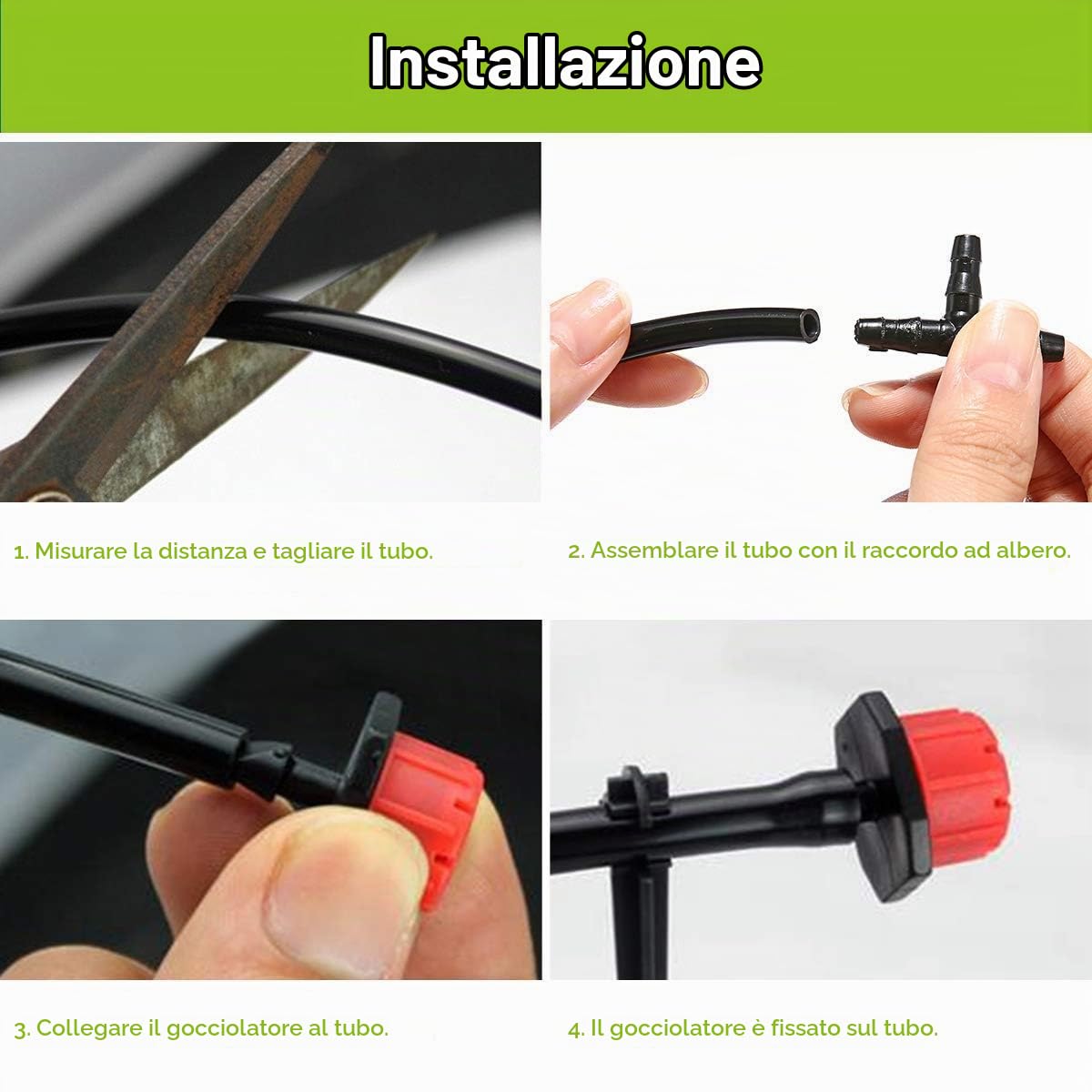 Installazione

1. Misurare la distanza e tagliare il tubo.

2. Assemblare il tubo con il raccordo ad albero.

3. Collegare il gocciolatore al tubo.

4. Il gocciolatore è fissato sul tubo.