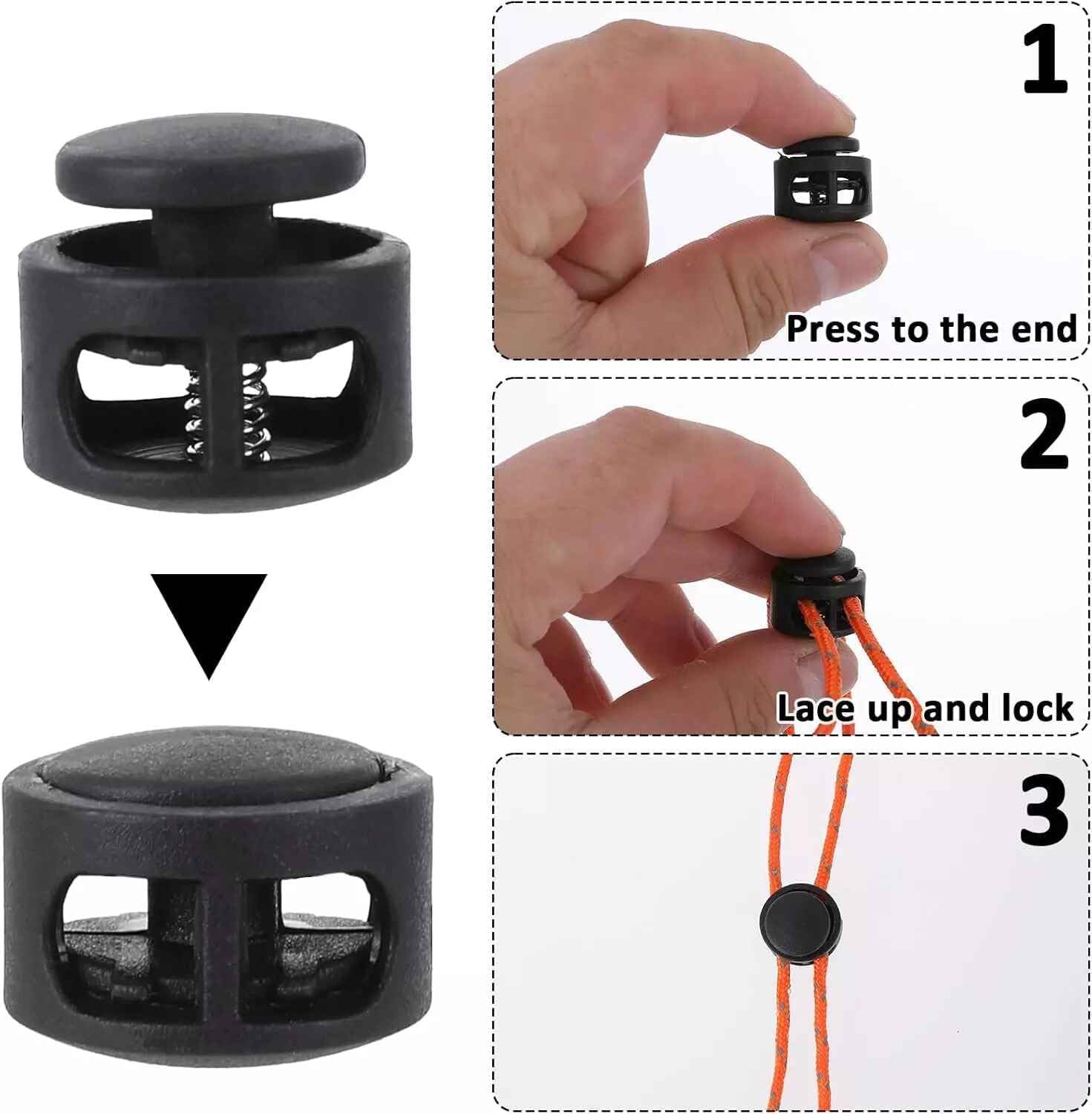 1

Press to the end

2

Lace up and lock

3