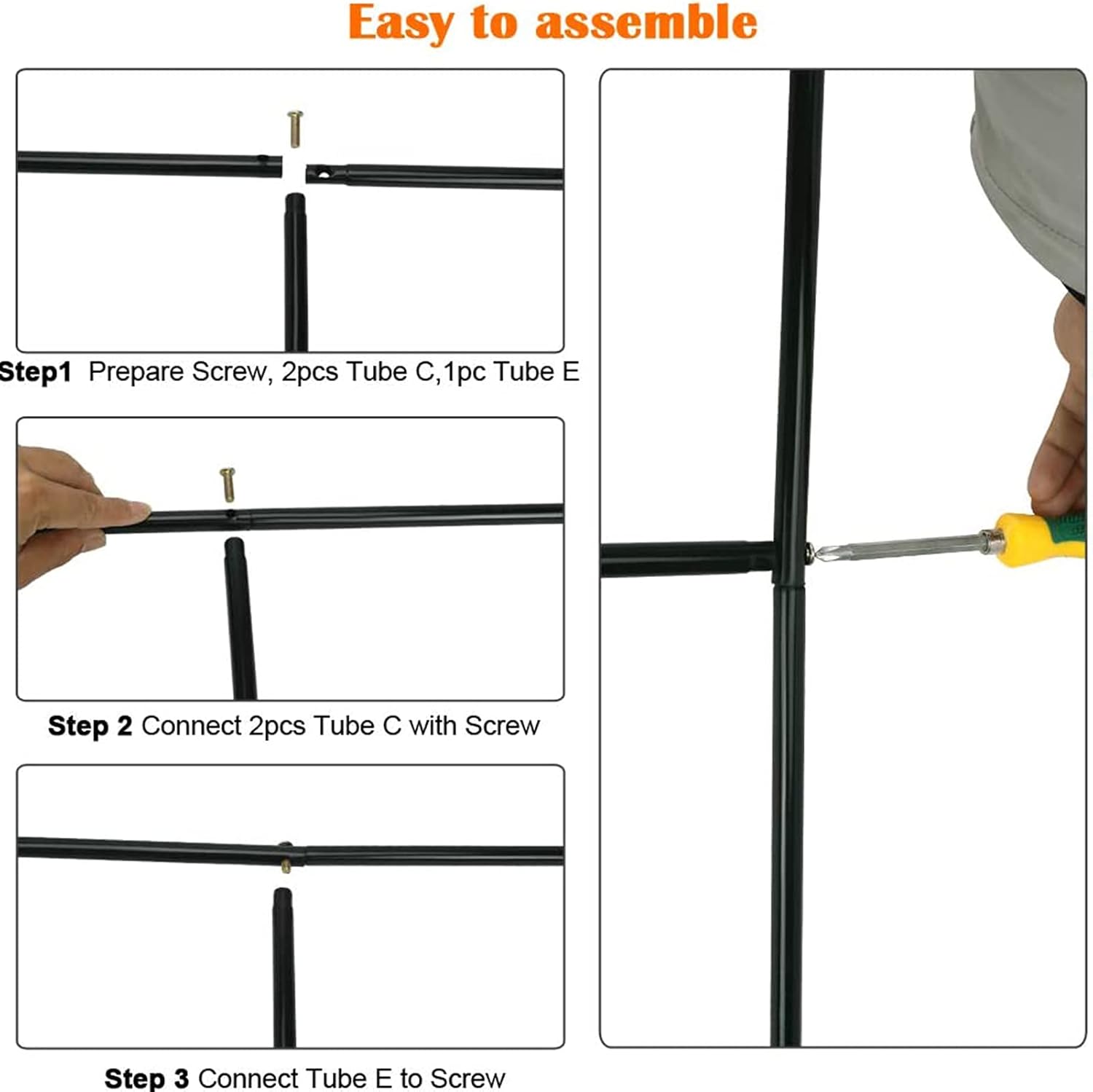 Easy to assemble

Step1 Prepare Screw, 2pcs Tube C,1pc Tube E

Step 2 Connect 2pcs Tube C with Screw

Step 3 Connect Tube E to Screw