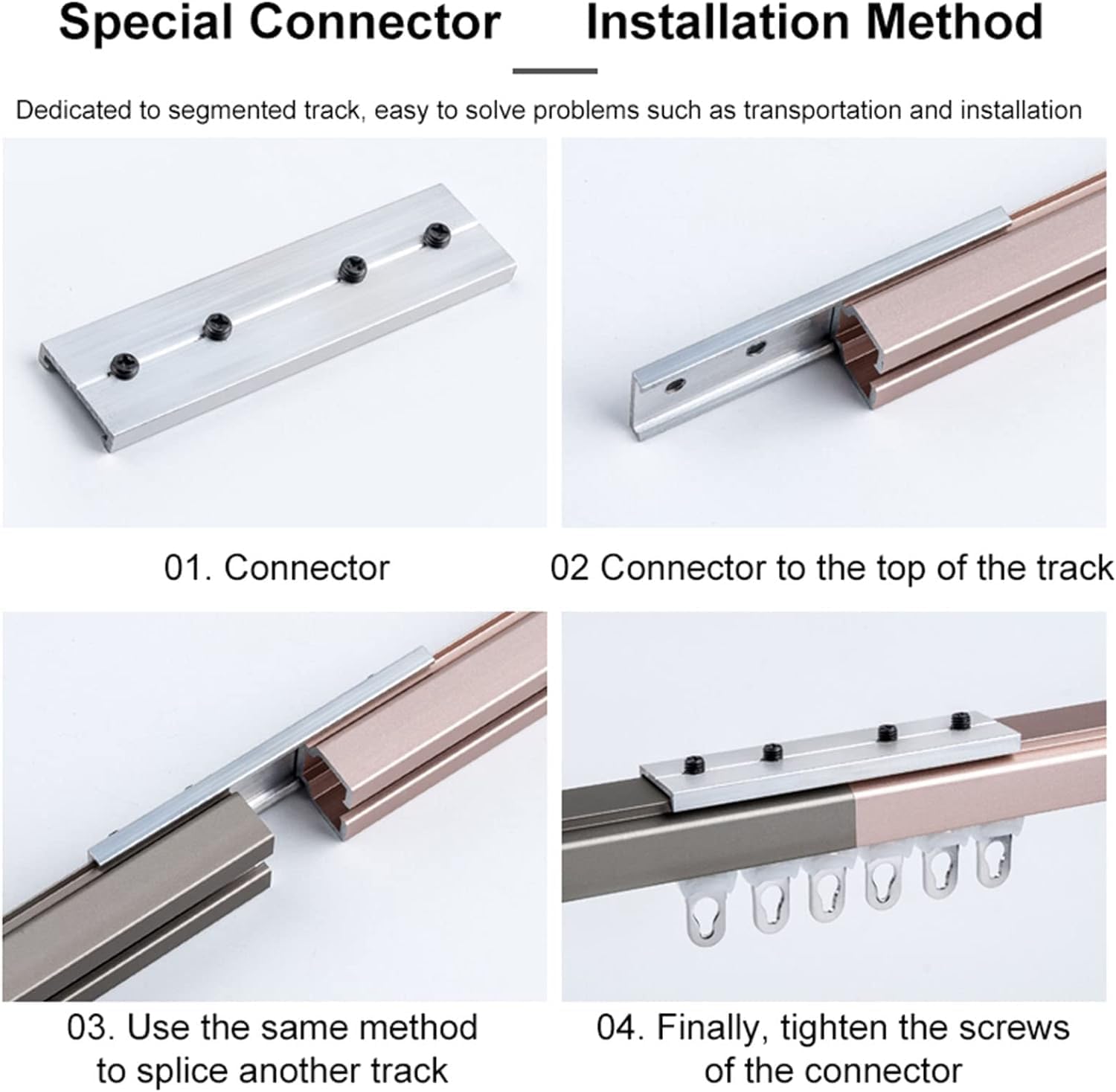 Special Connector Installation Method

Dedicated to segmented track, easy to solve problems such as transportation and installation

01. Connector

02 Connector to the top of the track

03. Use the same method to splice another track

04. Finally, tighten the screws of the connector