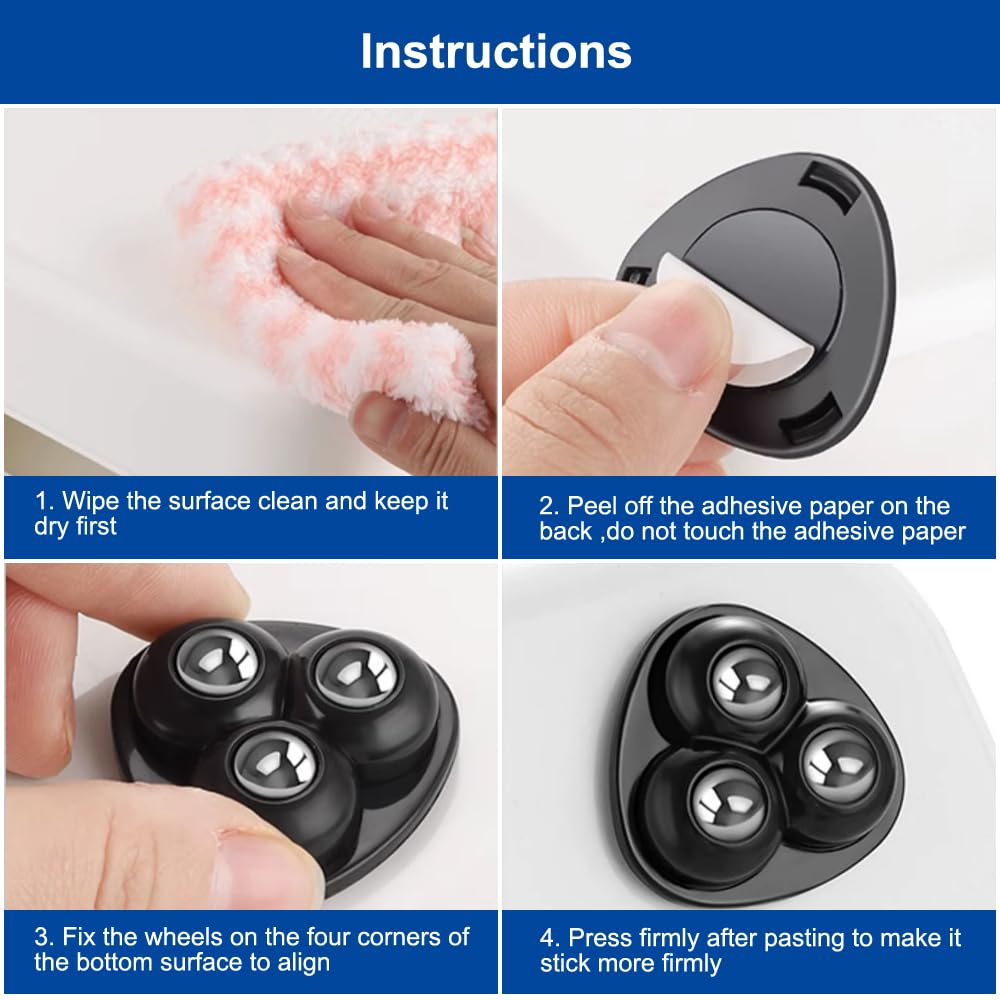 Instructions

1. Wipe the surface clean and keep it dry first

2. Peel off the adhesive paper on the back ,do not touch the adhesive paper

3. Fix the wheels on the four corners of the bottom surface to align

4. Press firmly after pasting to make it stick more firmly