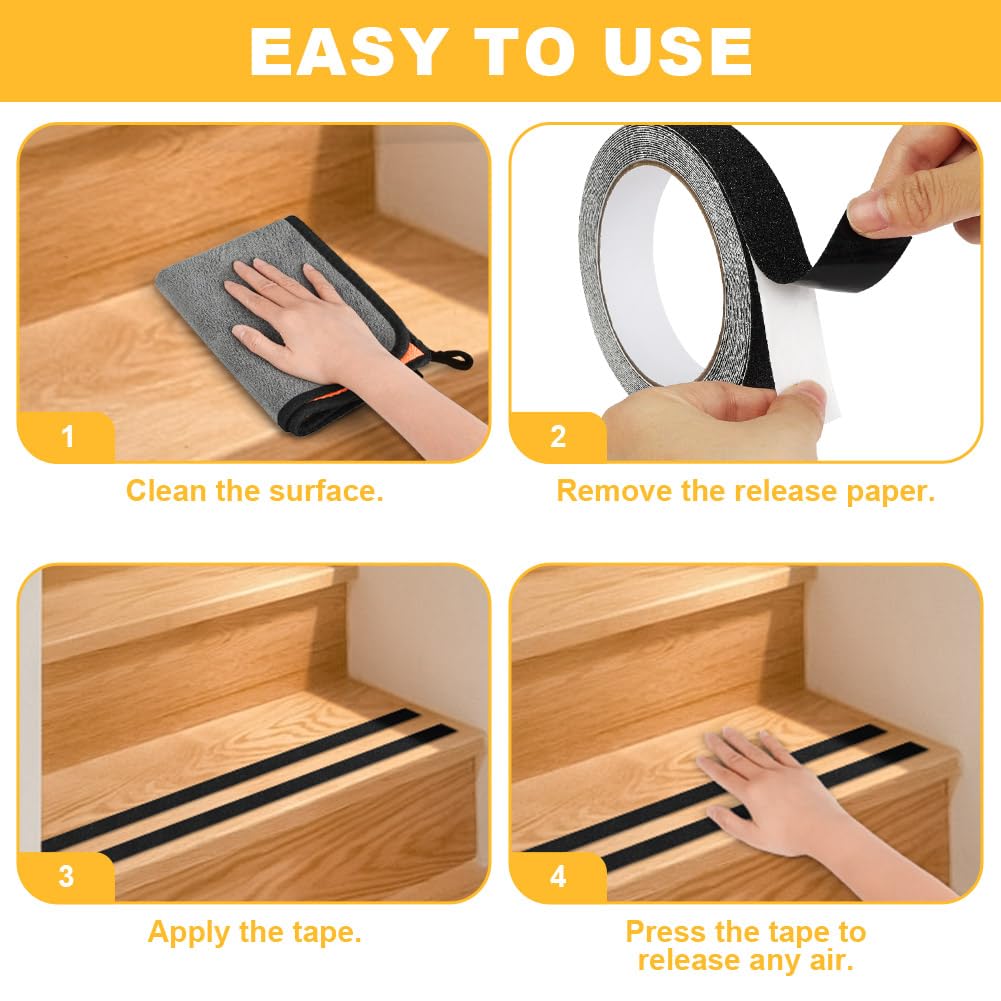 EASY TO USE

1

Clean the surface.

2

Remove the release paper.

3

Apply the tape.

4

Press the tape to release any air.