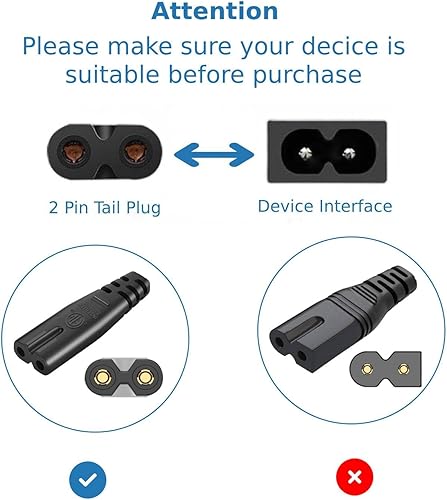 Attention
Please make sure your decice is suitable before purchase

2 Pin Tail Plug

Device Interface