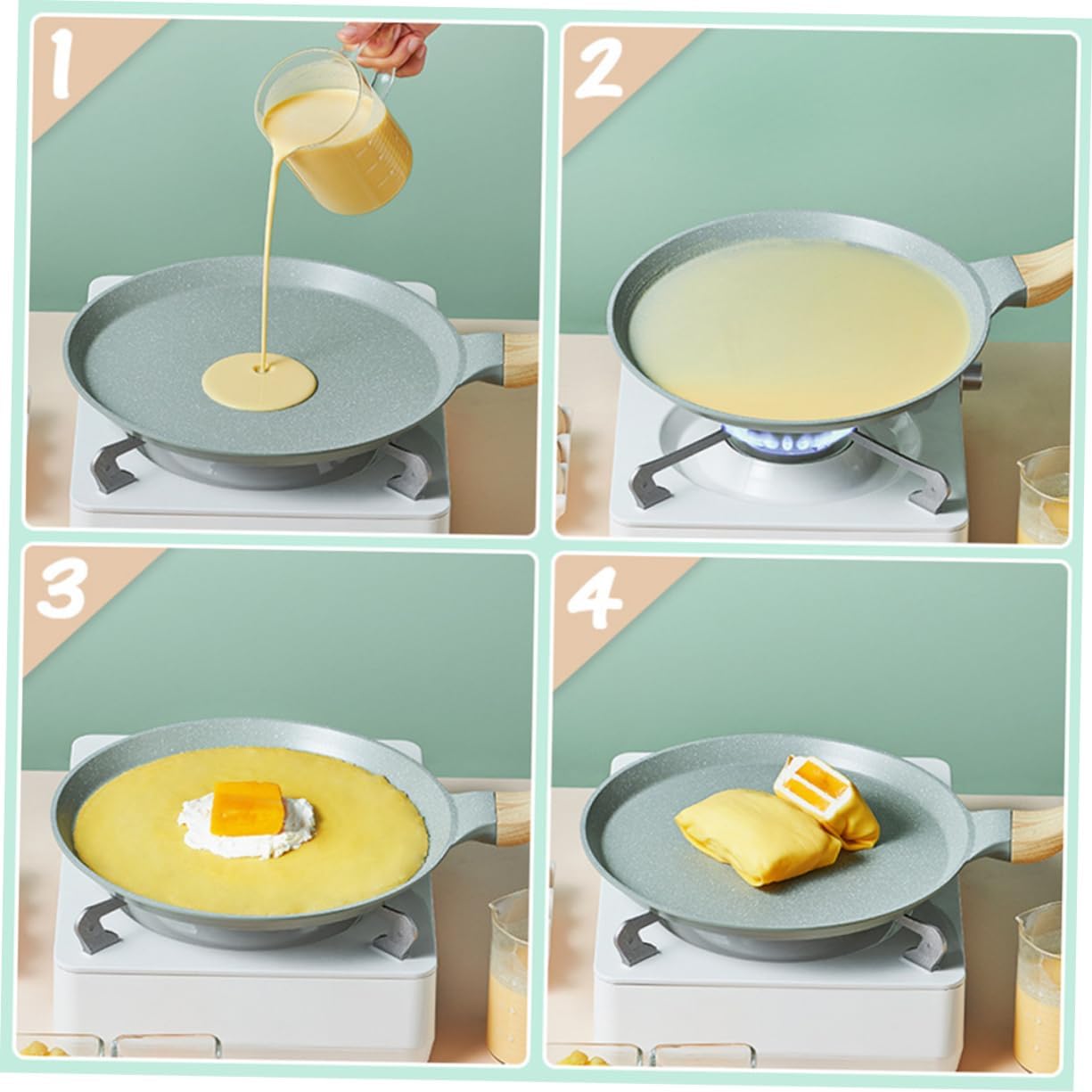 1

2

3

4