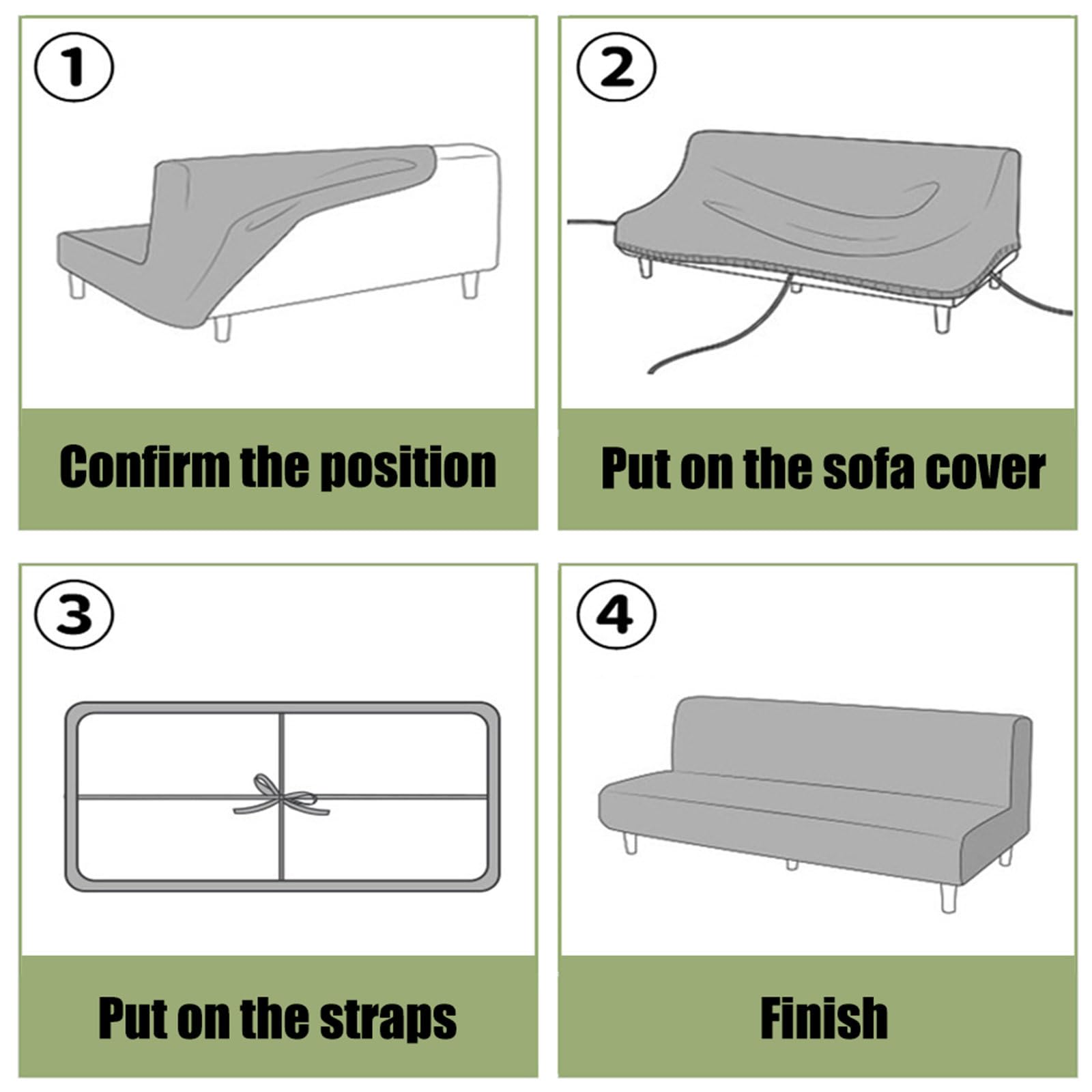 1

Confirm the position

2

Put on the sofa cover

3

Put on the straps

4

Finish