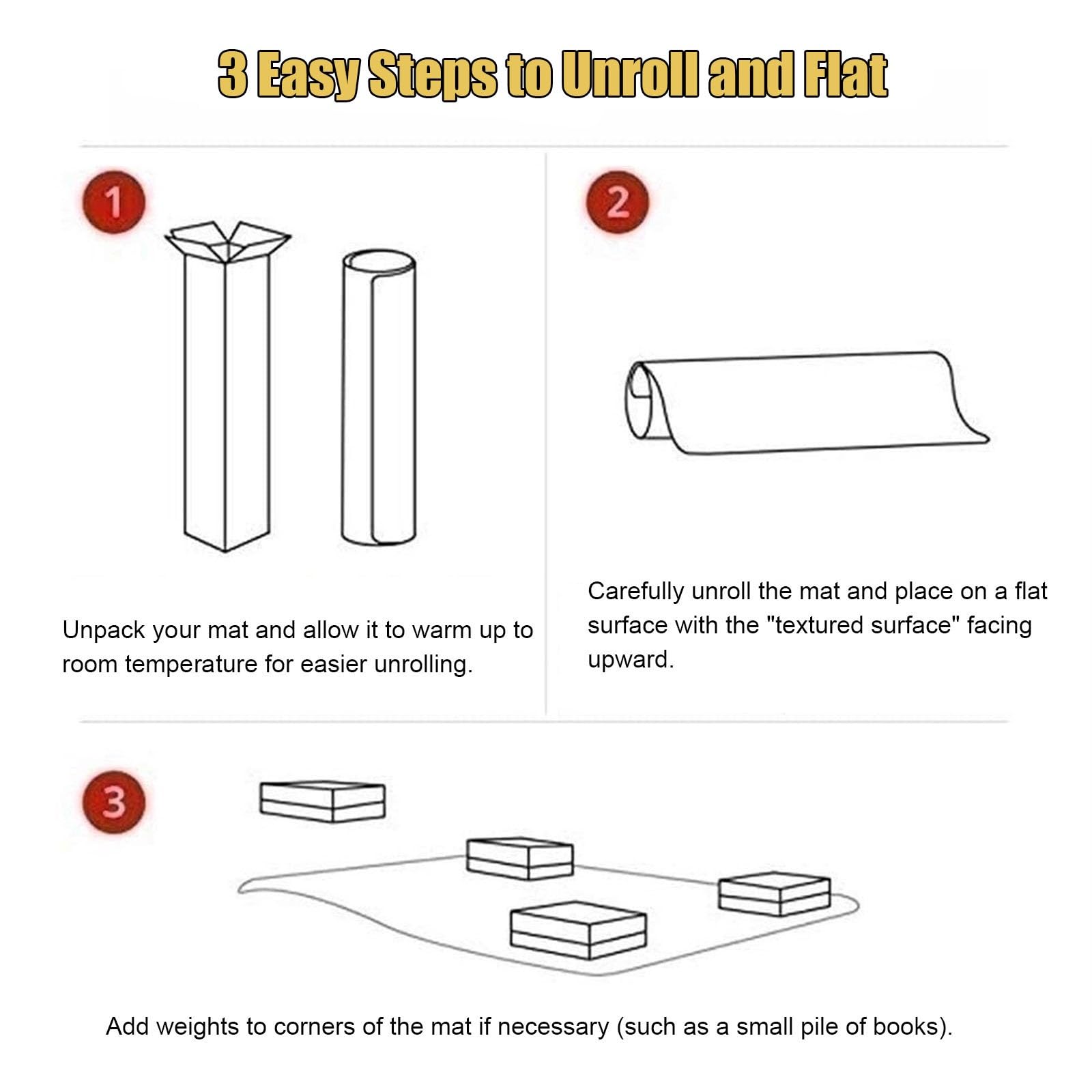 3 Easy Steps to Unroll and Flat

1

Unpack your mat and allow it to warm up to room temperature for easier unrolling.

2

Carefully unroll the mat and place on a flat surface with the "textured surface" facing upward.

3

Add weights to corners of the mat if necessary (such as a small pile of books).