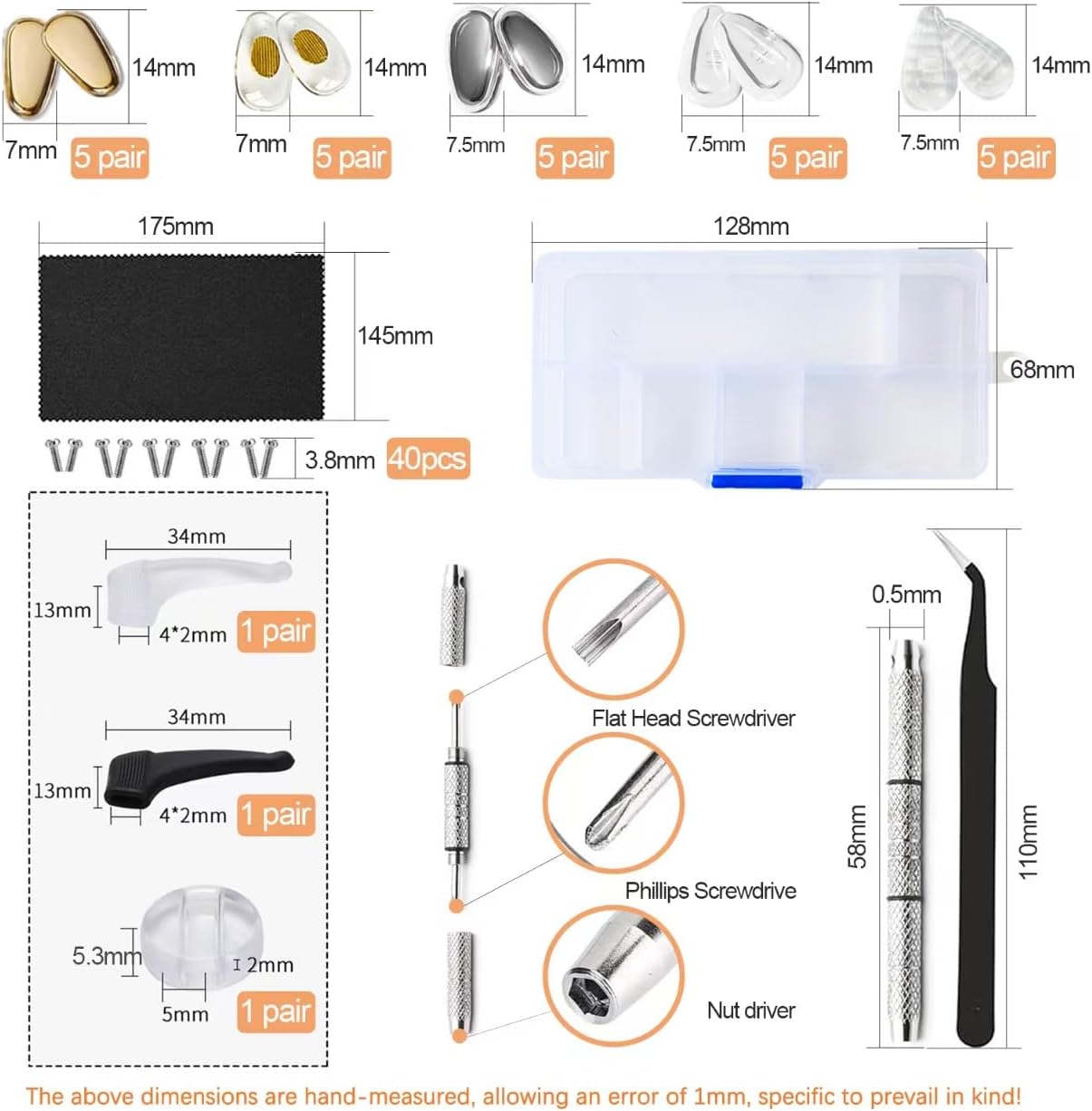 14mm
7mm 5 pair

14mm
7mm 5 pair

14mm
7.5mm 5 pair

14mm
7.5mm 5 pair

14mm
7.5mm 5 pair

175mm
145mm

3.8mm 40pcs

128mm
68mm

34mm
13mm
4*2mm 1 pair

34mm
13mm
4*2mm 1 pair

5.3mm
2mm
5mm 1 pair

Flat Head Screwdriver

Phillips Screwdrive

Nut driver

0.5mm
58mm
110mm

The above dimensions are hand-measured, allowing an error of 1mm, specific to prevail in kind!