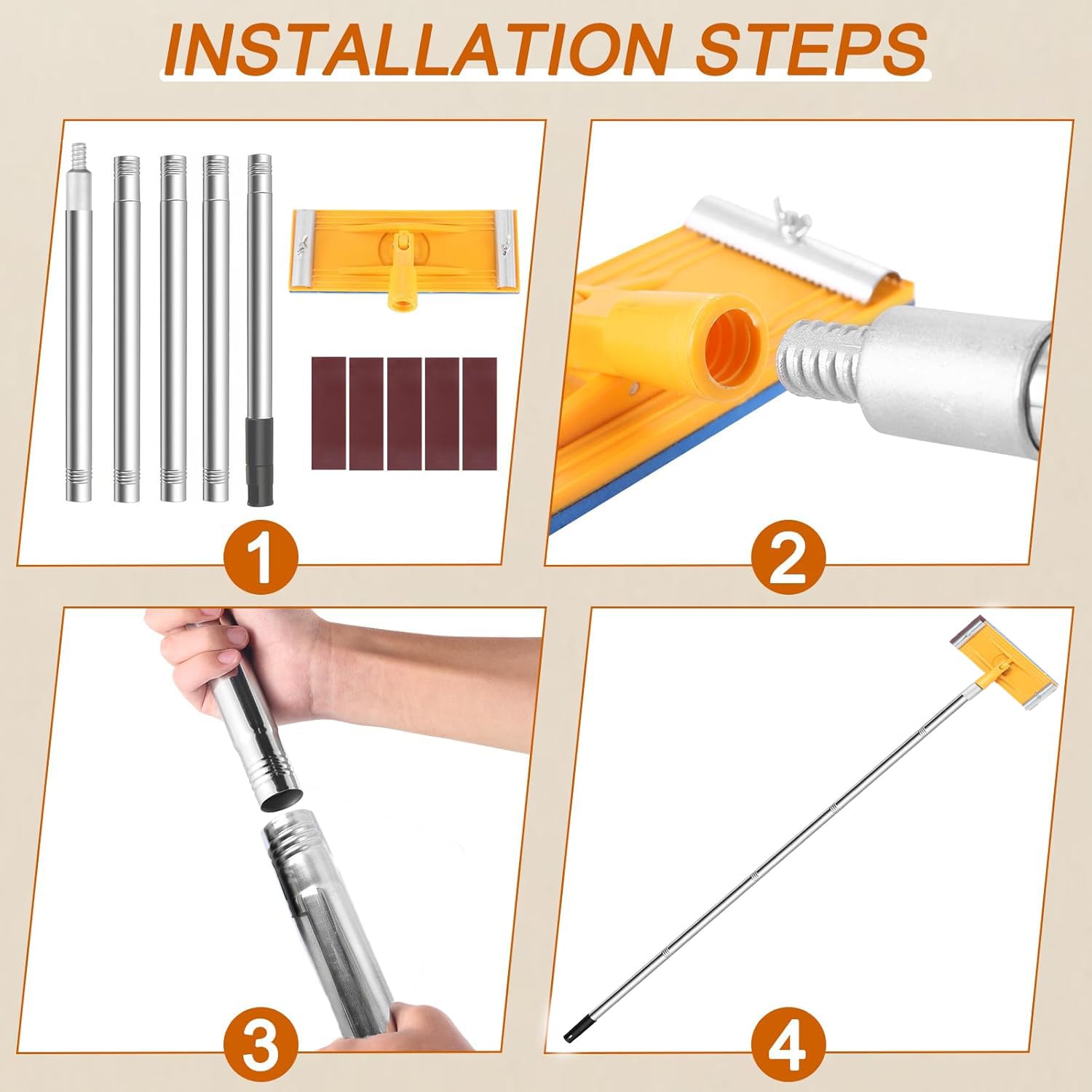 INSTALLATION STEPS

1

2

3

4