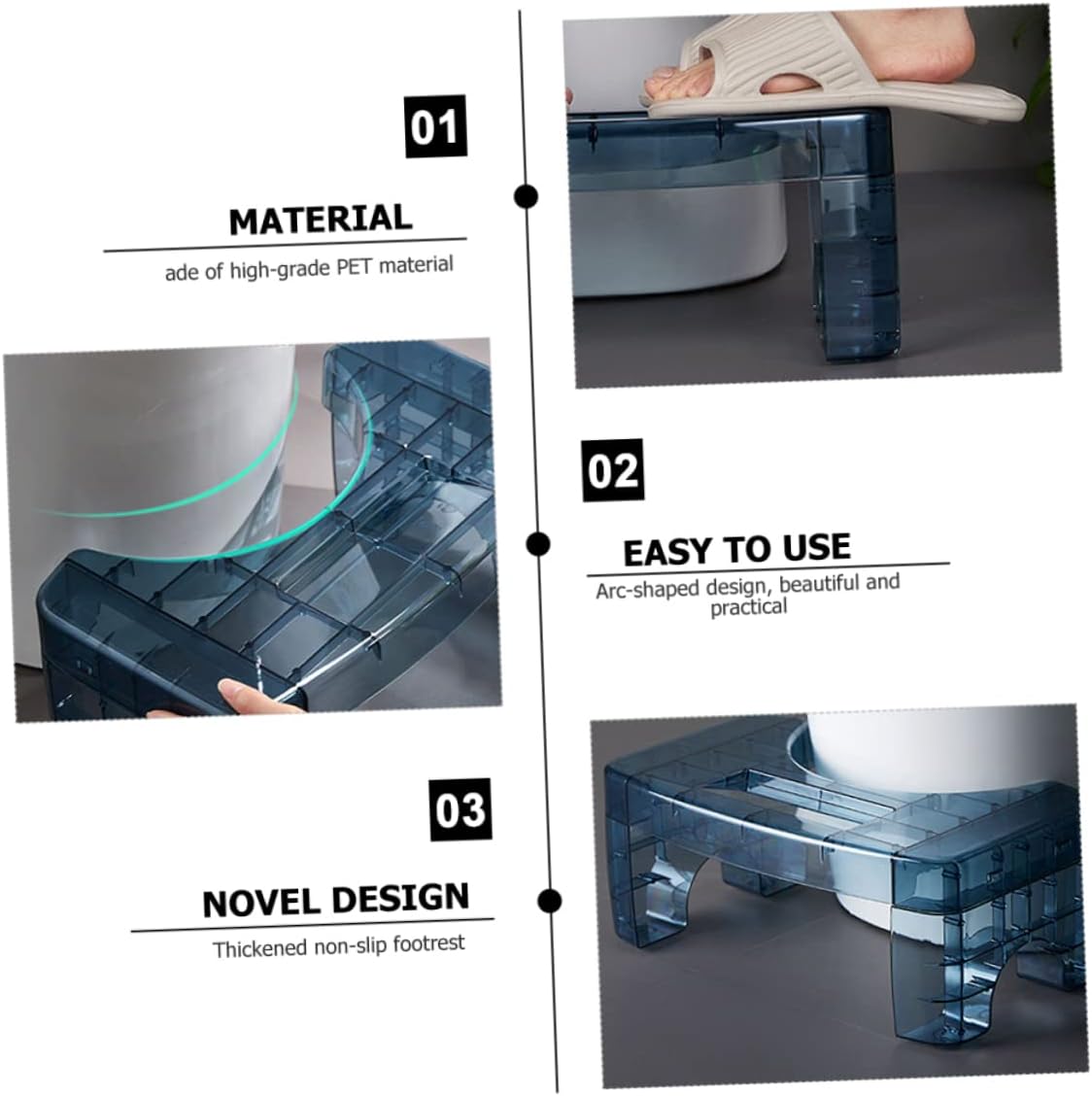 01

MATERIAL

ade of high-grade PET material

02

EASY TO USE

Arc-shaped design, beautiful and practical

03

NOVEL DESIGN

Thickened non-slip footrest