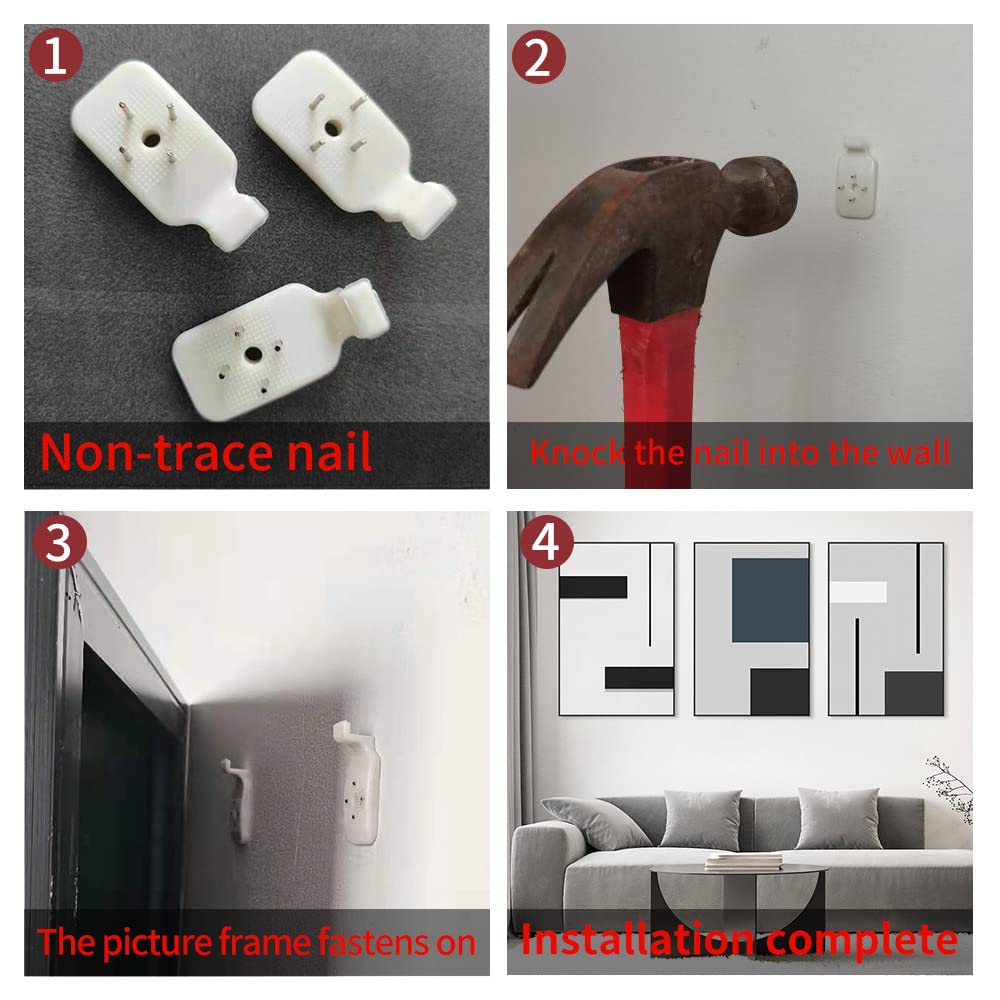 1
Non-trace nail

2
Knock the nail into the wall

3
The picture frame fastens on

4
Installation complete