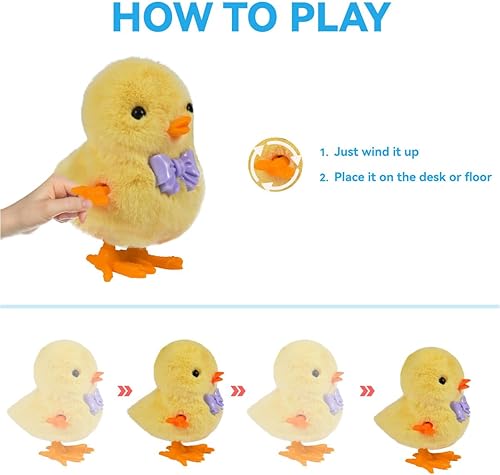 HOW TO PLAY

1. Just wind it up

2. Place it on the desk or floor