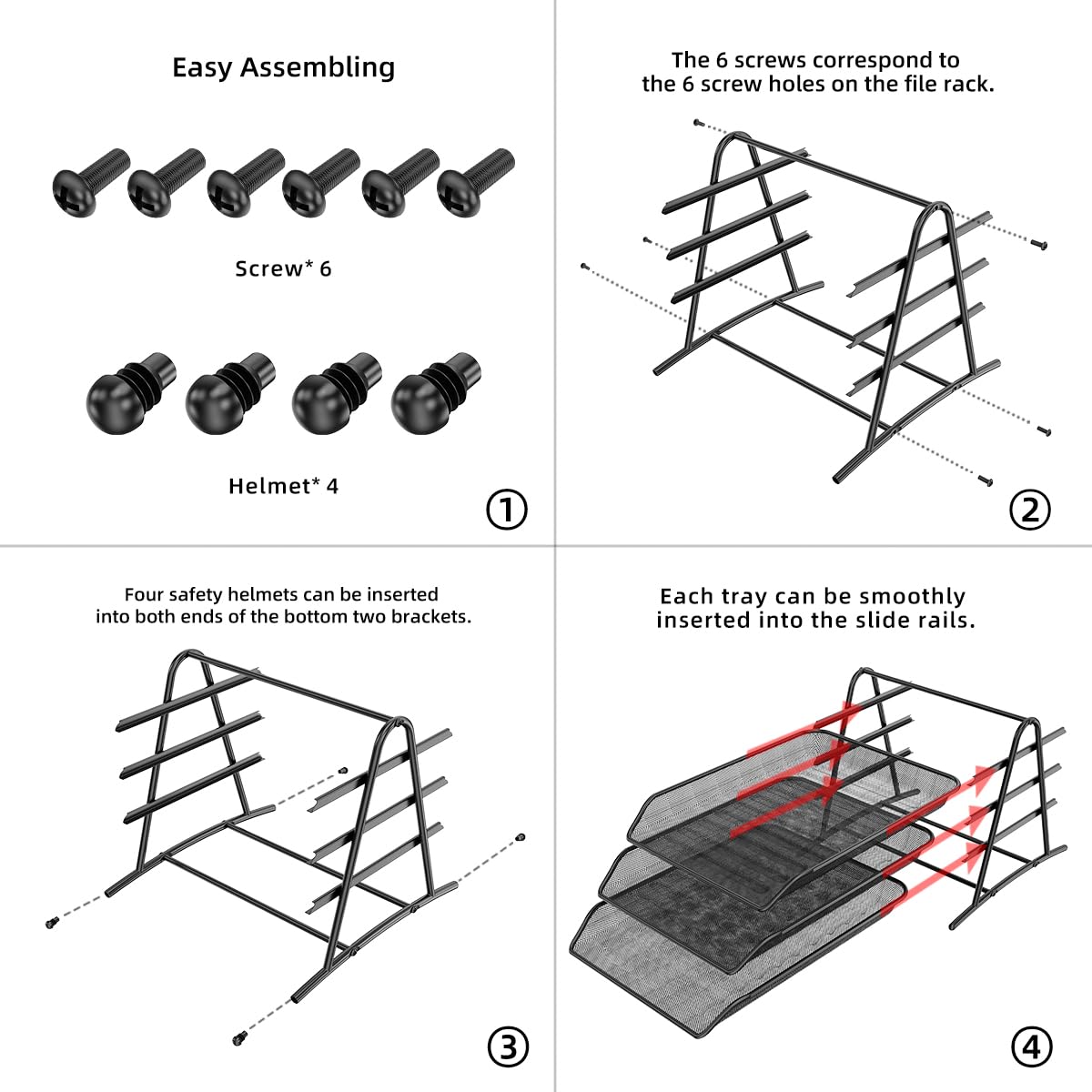 Easy Assembling

Screw* 6

Helmet* 4

①

The 6 screws correspond to the 6 screw holes on the file rack.

②

Four safety helmets can be inserted into both ends of the bottom two brackets.

③

Each tray can be smoothly inserted into the slide rails.

④