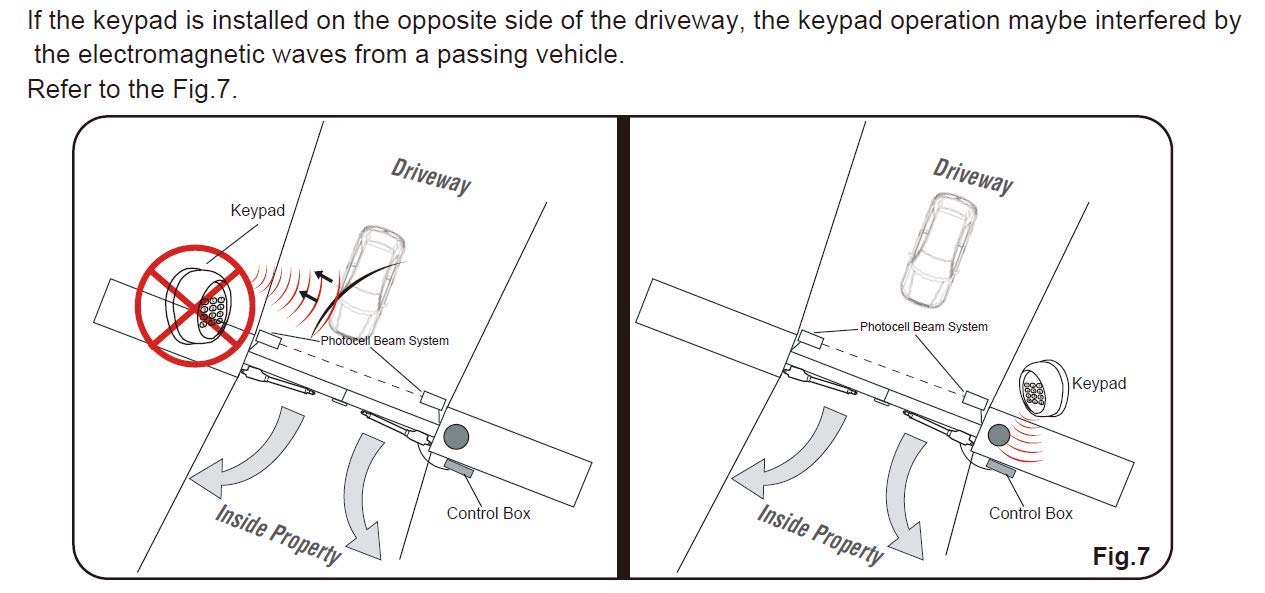 If the keypad is installed on the opposite side of the driveway, the keypad operation maybe interfered by the electromagnetic waves from a passing vehicle.
Refer to the Fig.7.

Driveway
Keypad
Photocell Beam System
Control Box
Inside Property

Driveway
Photocell Beam System
Keypad
Control Box
Inside Property
Fig.7