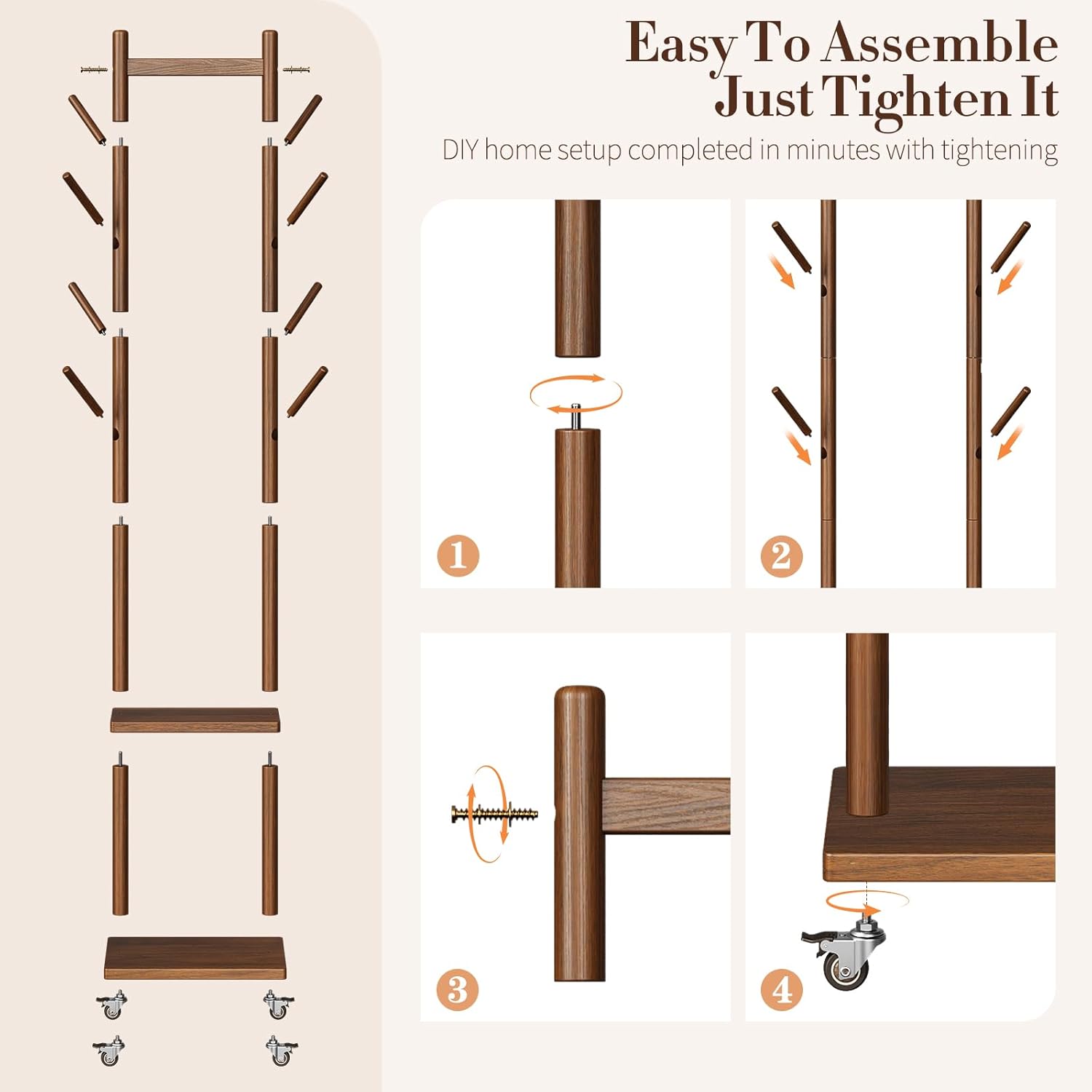 Easy To Assemble
Just Tighten It

DIY home setup completed in minutes with tightening

1

2

3

4