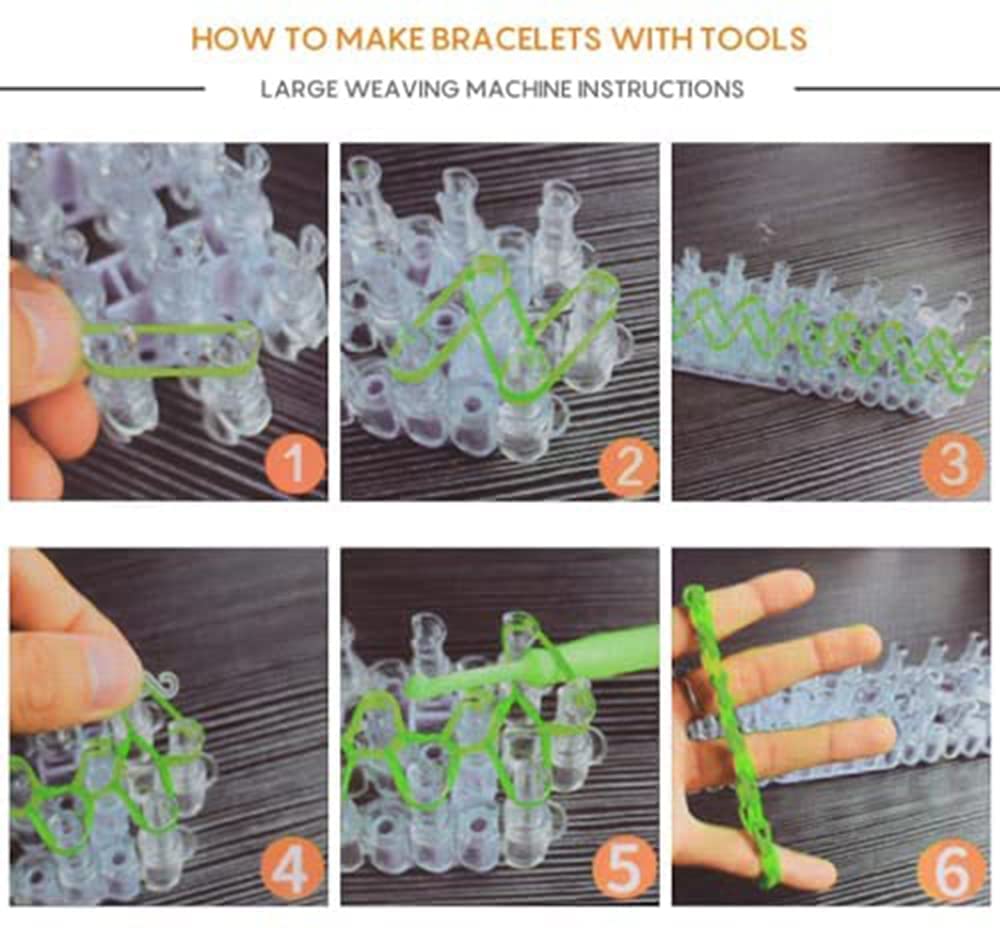 HOW TO MAKE BRACELETS WITH TOOLS

LARGE WEAVING MACHINE INSTRUCTIONS

1

2

3

4

5

6