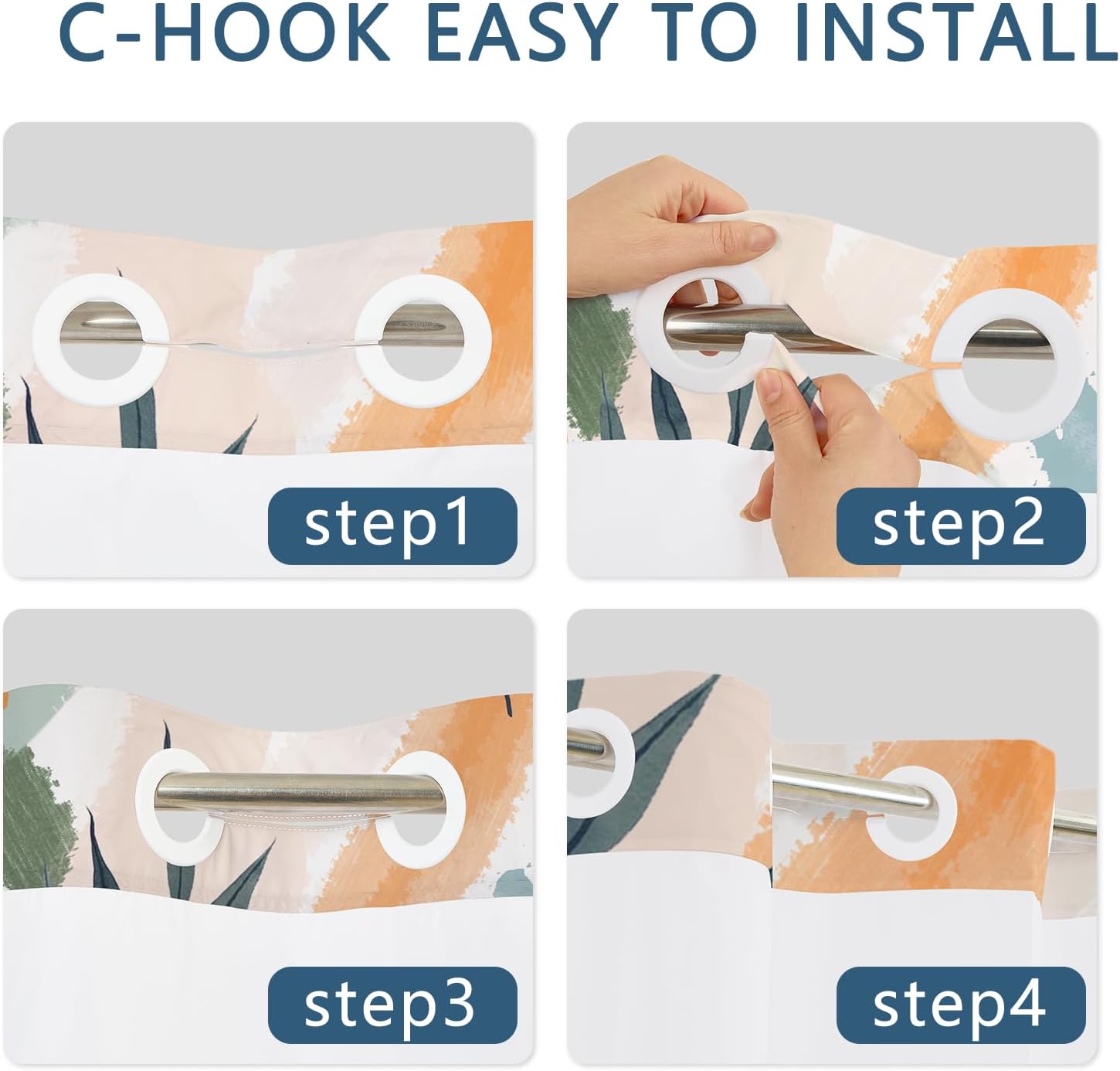 C-HOOK EASY TO INSTALL

step1

step2

step3

step4