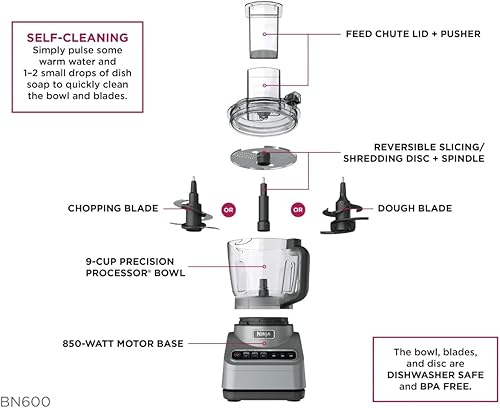 SELF-CLEANING
Simply pulse some warm water and 1–2 small drops of dish soap to quickly clean the bowl and blades.

FEED CHUTE LID + PUSHER

REVERSIBLE SLICING/ SHREDDING DISC + SPINDLE

CHOPPING BLADE

OR

OR

DOUGH BLADE

9-CUP PRECISION PROCESSOR® BOWL

NINJA

850-WATT MOTOR BASE

The bowl, blades, and disc are DISHWASHER SAFE and BPA FREE.

BN600