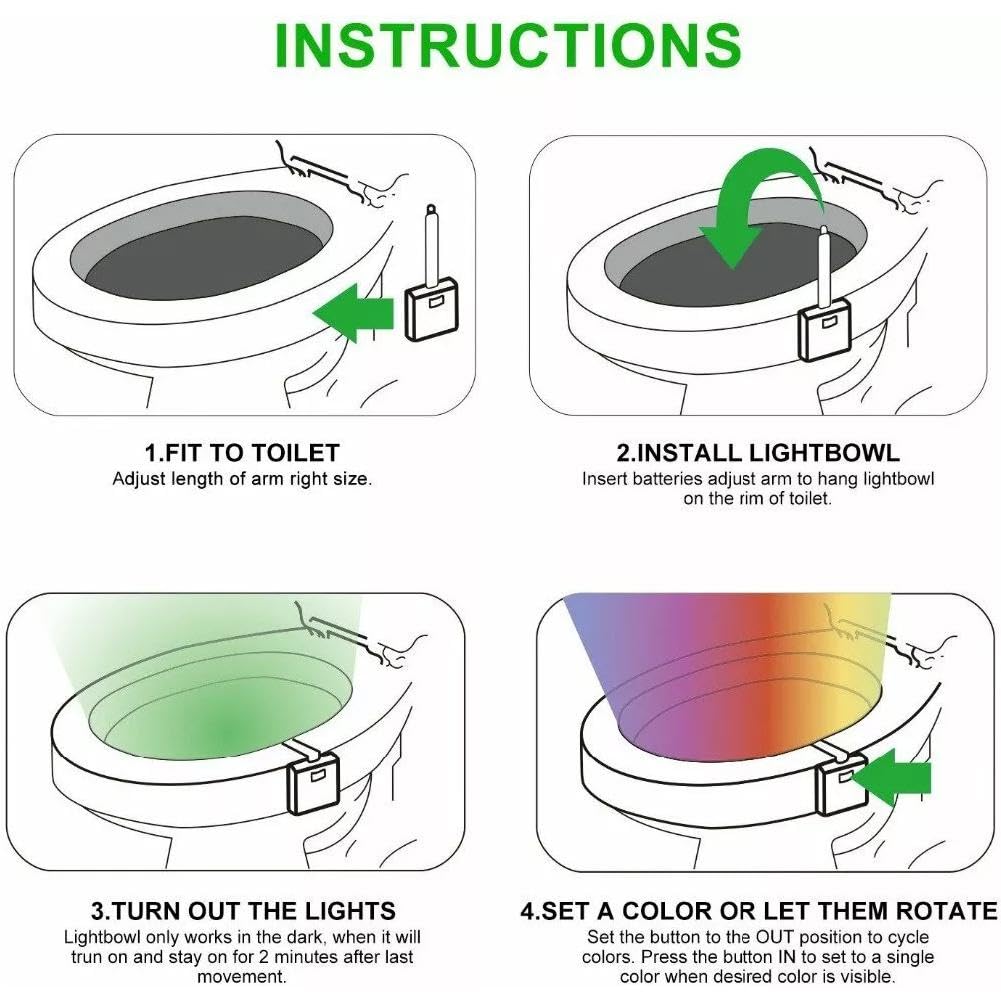 INSTRUCTIONS

1.FIT TO TOILET
Adjust length of arm right size.

2.INSTALL LIGHTBOWL
Insert batteries adjust arm to hang lightbowl on the rim of toilet.

3.TURN OUT THE LIGHTS
Lightbowl only works in the dark, when it will trun on and stay on for 2 minutes after last movement.

4.SET A COLOR OR LET THEM ROTATE
Set the button to the OUT position to cycle colors. Press the button IN to set to a single color when desired color is visible.