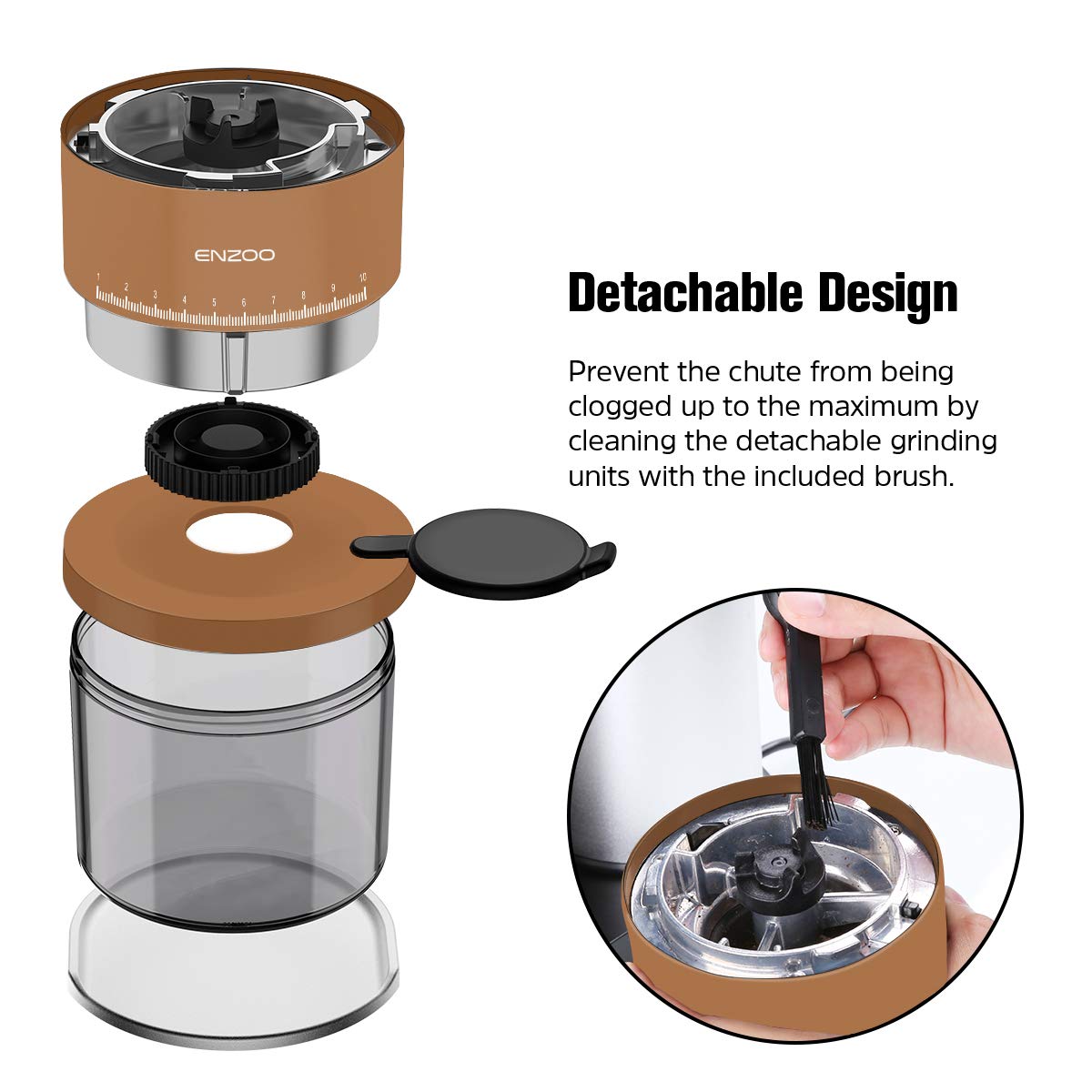 ENZOO

1 2 3 4 5 6 7 8 9 10

Detachable Design

Prevent the chute from being clogged up to the maximum by cleaning the detachable grinding units with the included brush.