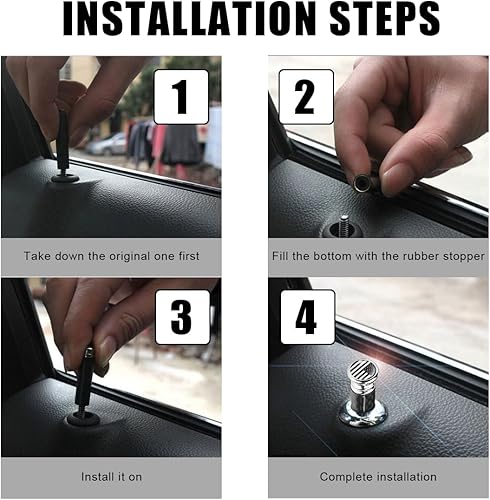 INSTALLATION STEPS

1

Take down the original one first

2

Fill the bottom with the rubber stopper

3

Install it on

4

Complete installation