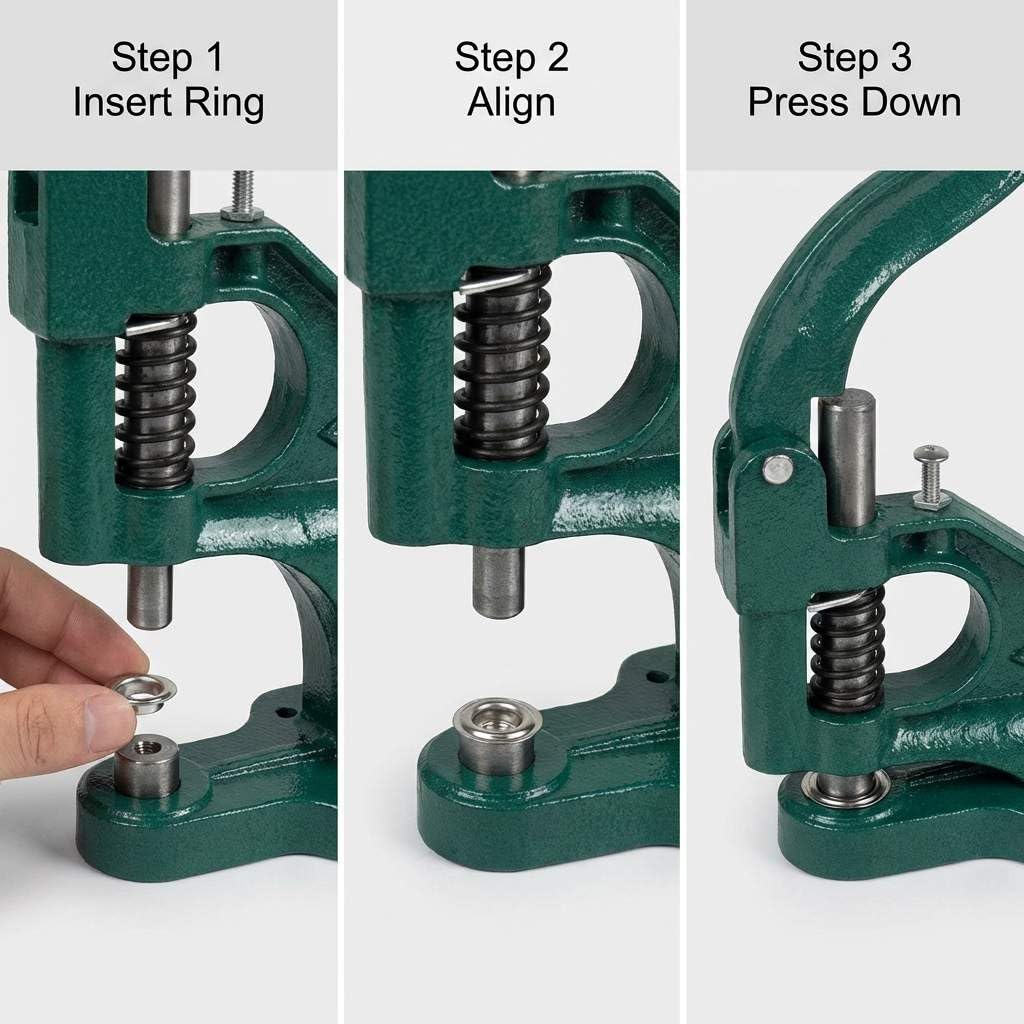 Step 1
Insert Ring

Step 2
Align

Step 3
Press Down