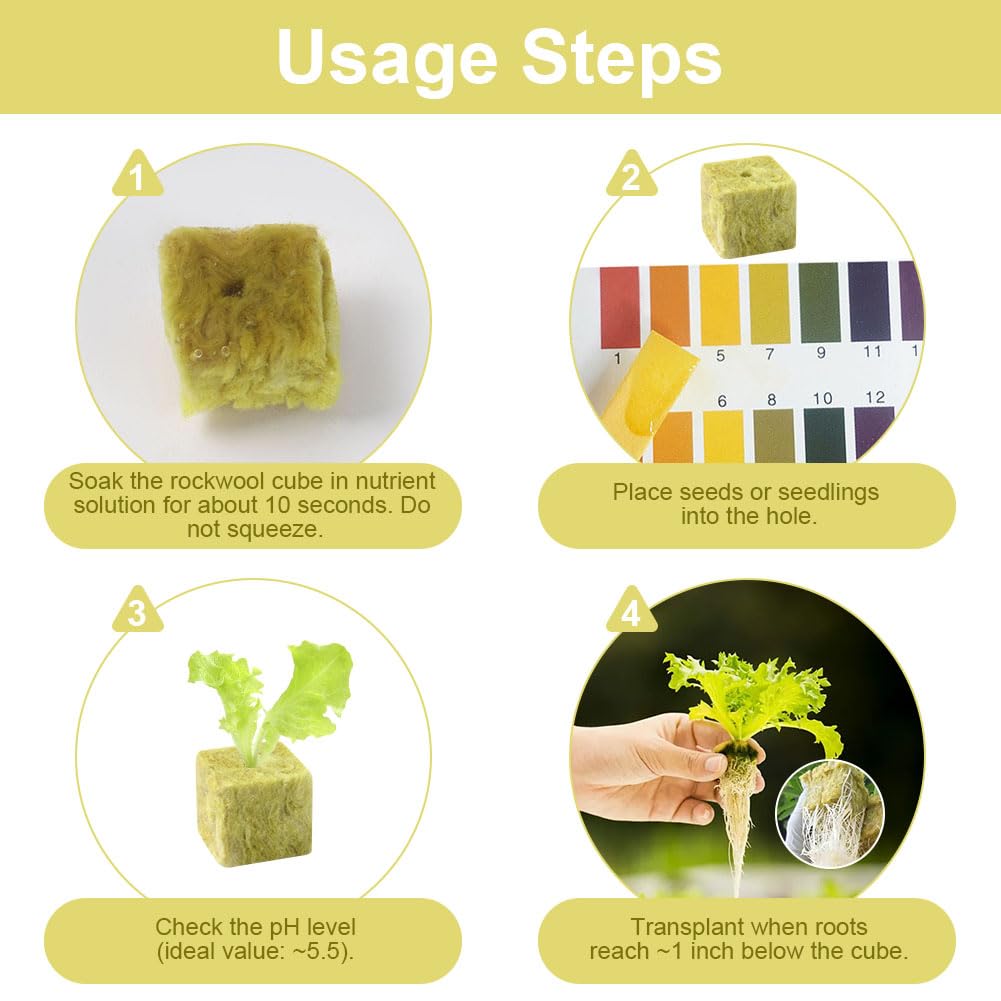 Usage Steps

1

Soak the rockwool cube in nutrient solution for about 10 seconds. Do not squeeze.

2

1 5 7 9 11 1
6 8 10 12

Place seeds or seedlings into the hole.

3

Check the pH level (ideal value: ~5.5).

4

Transplant when roots reach ~1 inch below the cube.