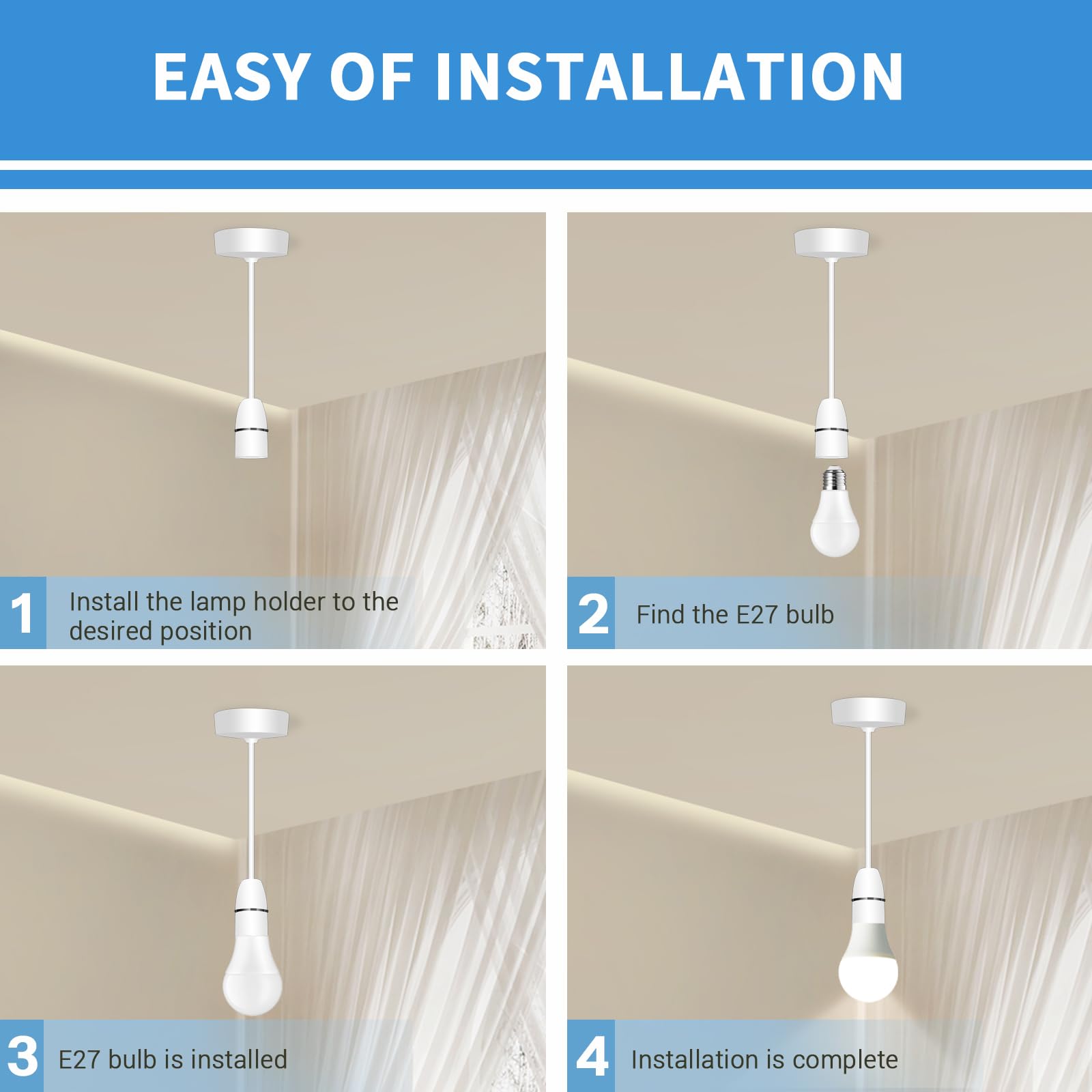 EASY OF INSTALLATION

1 Install the lamp holder to the desired position

2 Find the E27 bulb

3 E27 bulb is installed

4 Installation is complete