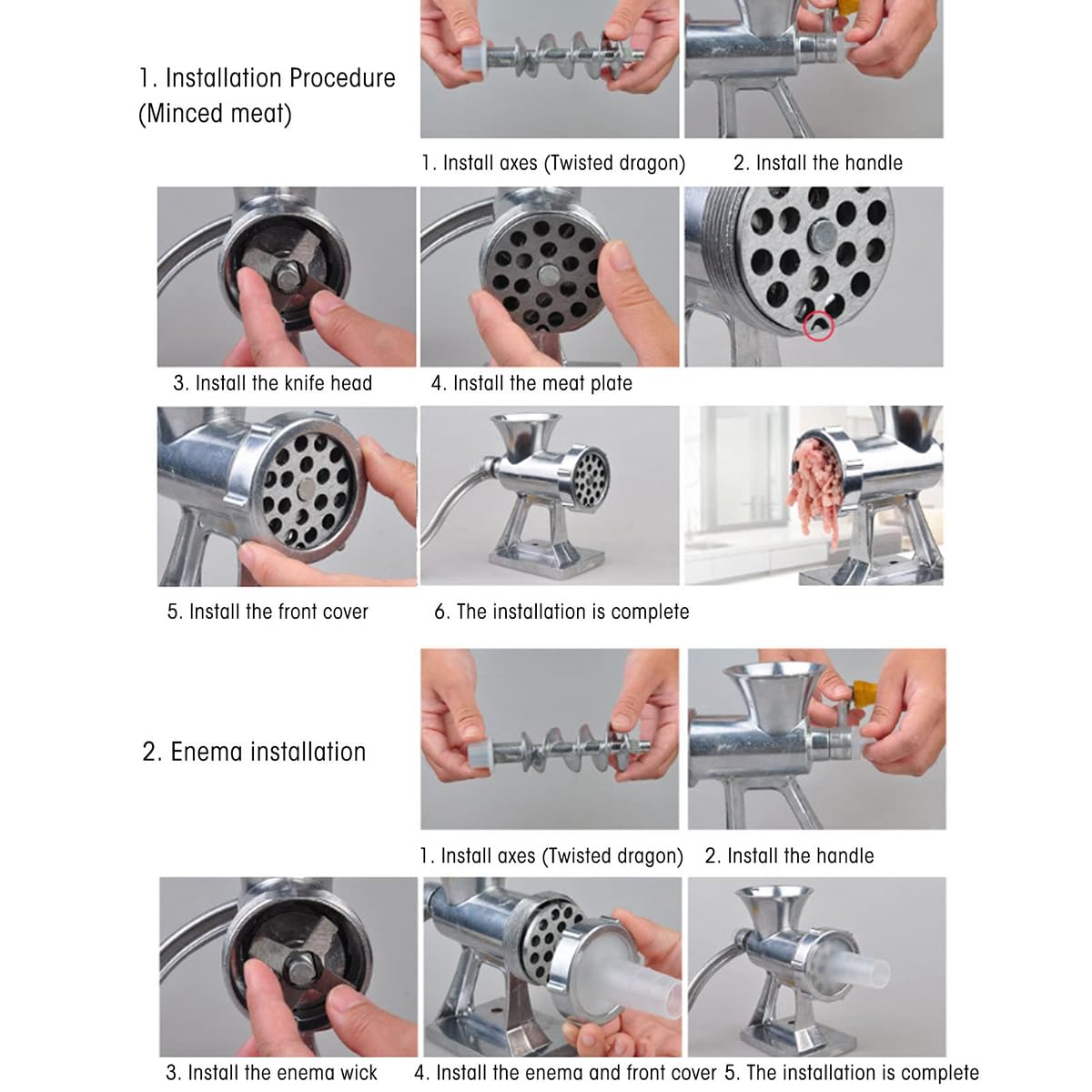 1. Installation Procedure (Minced meat)

1. Install axes (Twisted dragon)

2. Install the handle

3. Install the knife head

4. Install the meat plate

5. Install the front cover

6. The installation is complete

2. Enema installation

1. Install axes (Twisted dragon)

2. Install the handle

3. Install the enema wick

4. Install the enema and front cover

5. The installation is complete