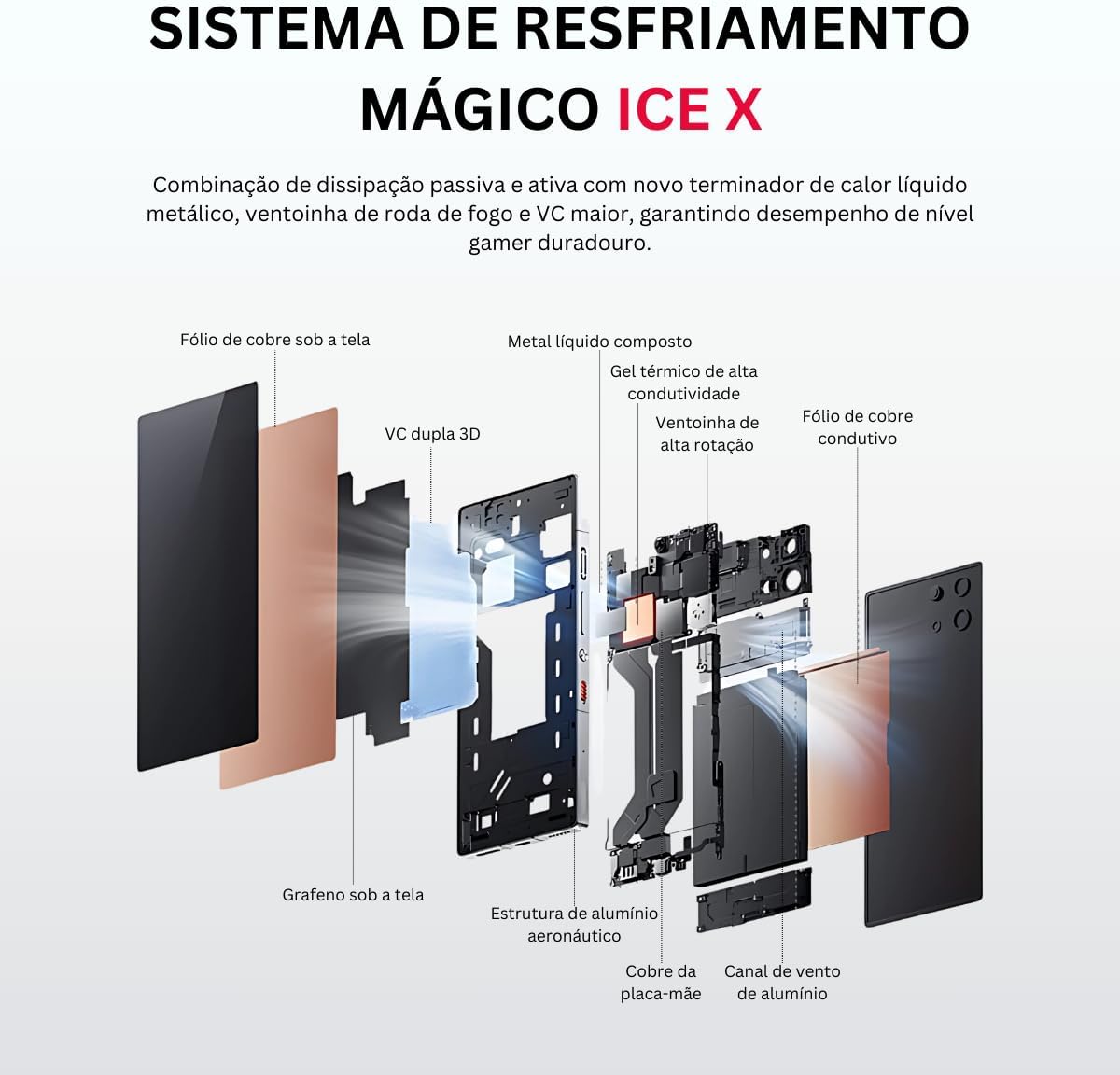 SISTEMA DE RESFRIAMENTO MÁGICO ICE X

Combinação de dissipação passiva e ativa com novo terminador de calor líquido metálico, ventoinha de roda de fogo e VC maior, garantindo desempenho de nível gamer duradouro.

Fólio de cobre sob a tela

Metal líquido composto

Gel térmico de alta condutividade

VC dupla 3D

Ventoinha de alta rotação

Fólio de cobre condutivo

Grafeno sob a tela

Estrutura de alumínio aeronáutico

Cobre da placa-mãe

Canal de vento de alumínio