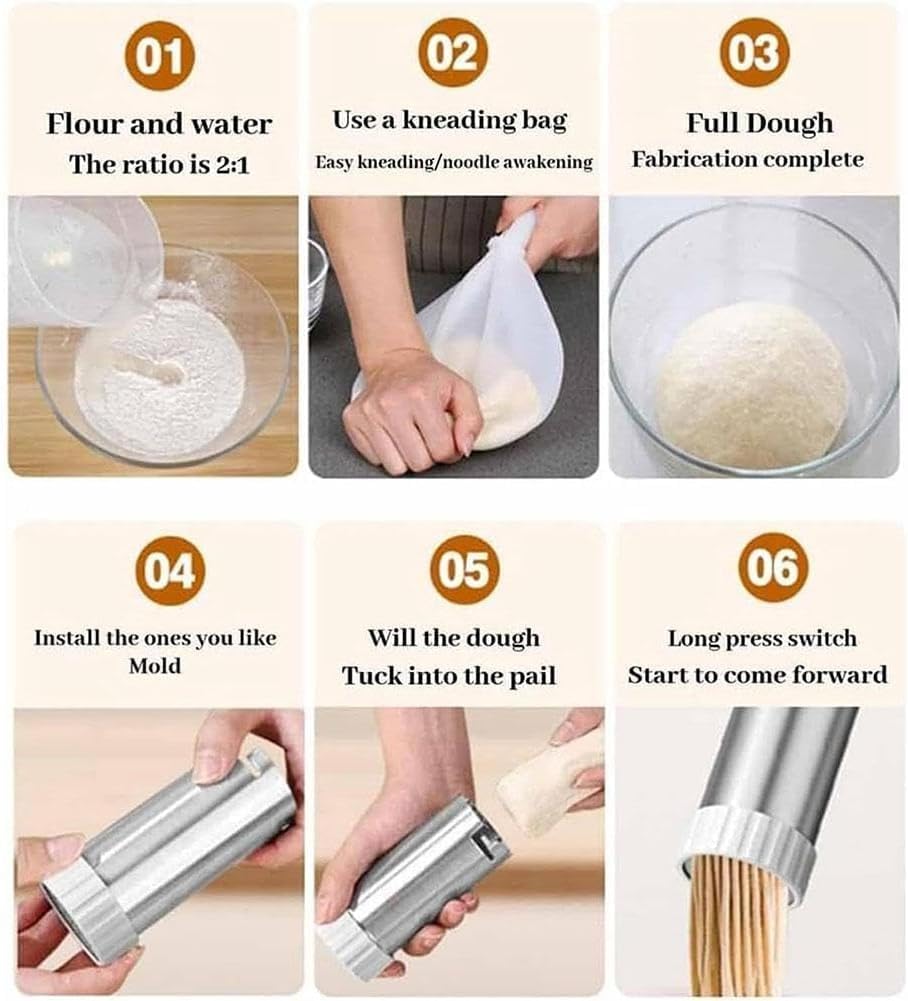 01

Flour and water
The ratio is 2:1

02

Use a kneading bag
Easy kneading/noodle awakening

03

Full Dough
Fabrication complete

04

Install the ones you like
Mold

05

Will the dough
Tuck into the pail

06

Long press switch
Start to come forward