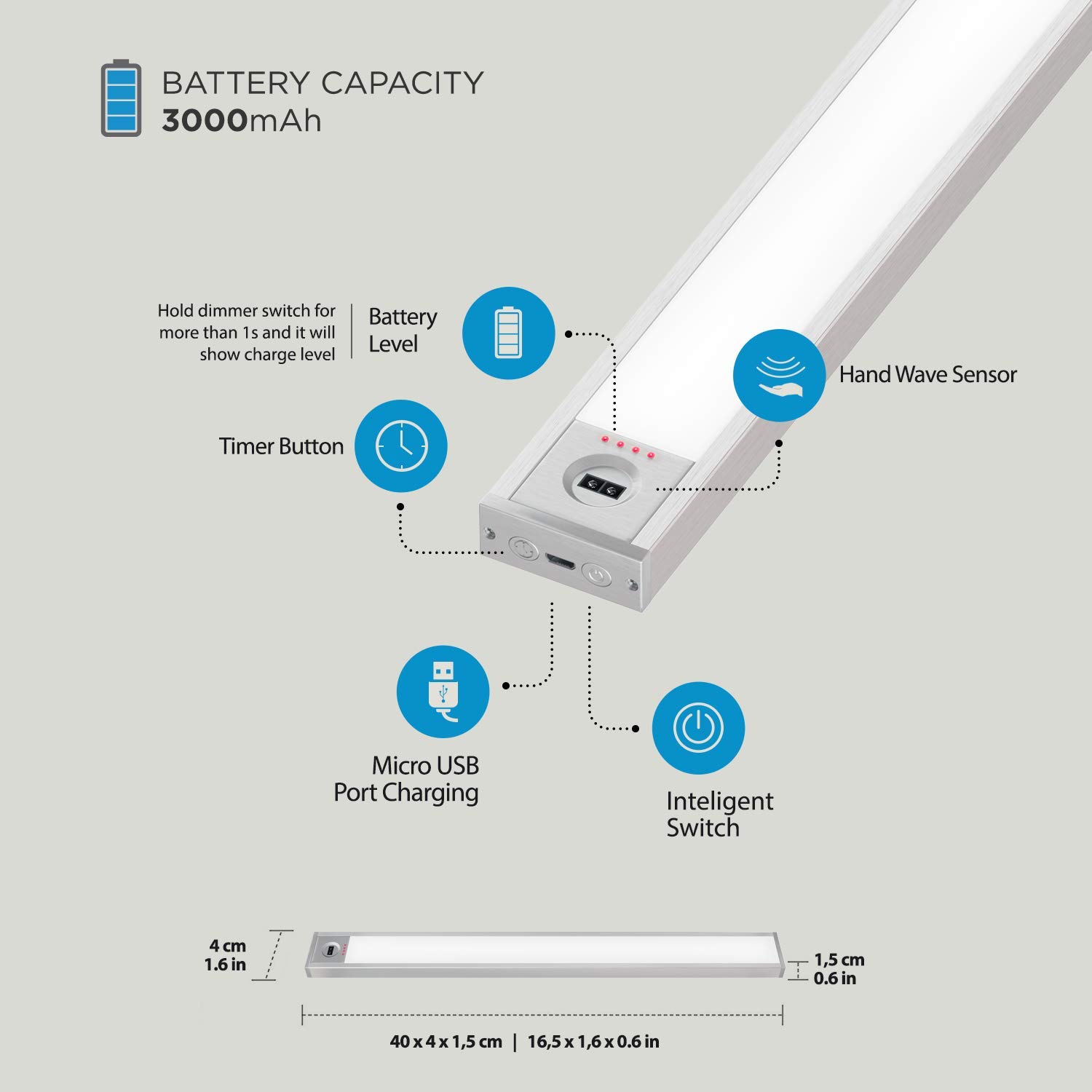 BATTERY CAPACITY
3000mAh

Hold dimmer switch for more than 1s and it will show charge level

Battery Level

Hand Wave Sensor

Timer Button

Micro USB Port Charging

Inteligent Switch

4 cm
1.6 in

1,5 cm
0.6 in

40 x 4 x 1,5 cm | 16,5 x 1,6 x 0.6 in