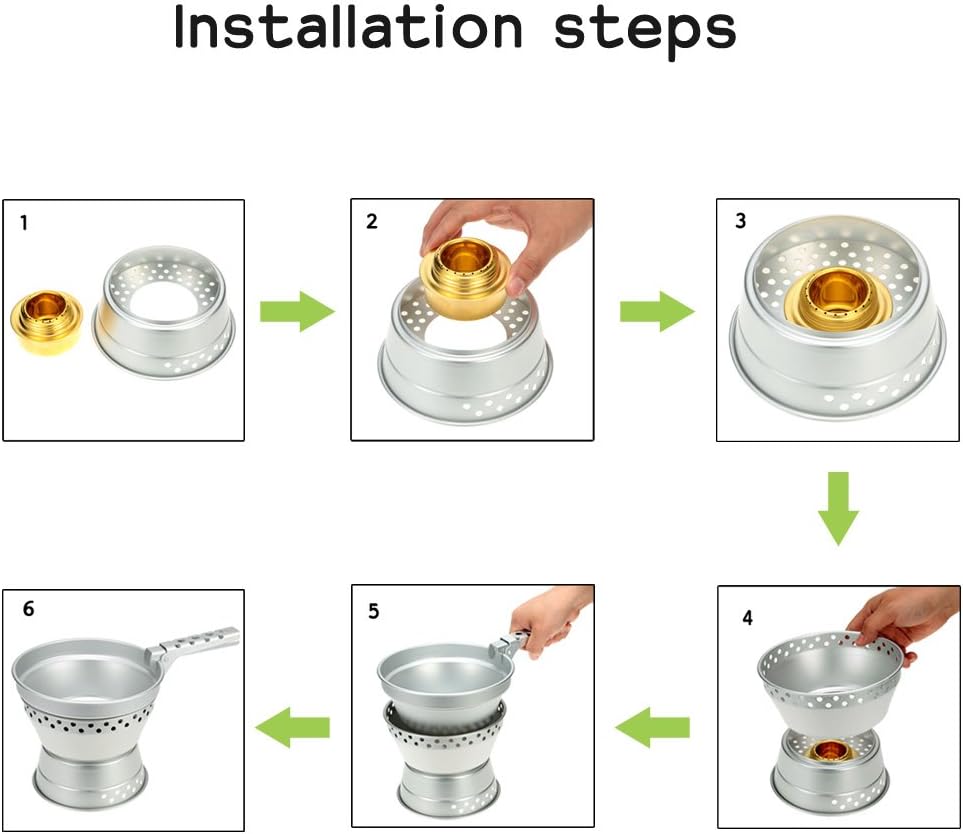 Installation steps

1

2

3

4

5

6