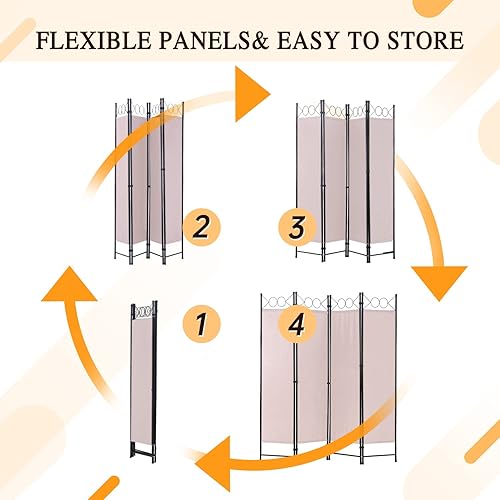 FLEXIBLE PANELS& EASY TO STORE

2

3

1

4