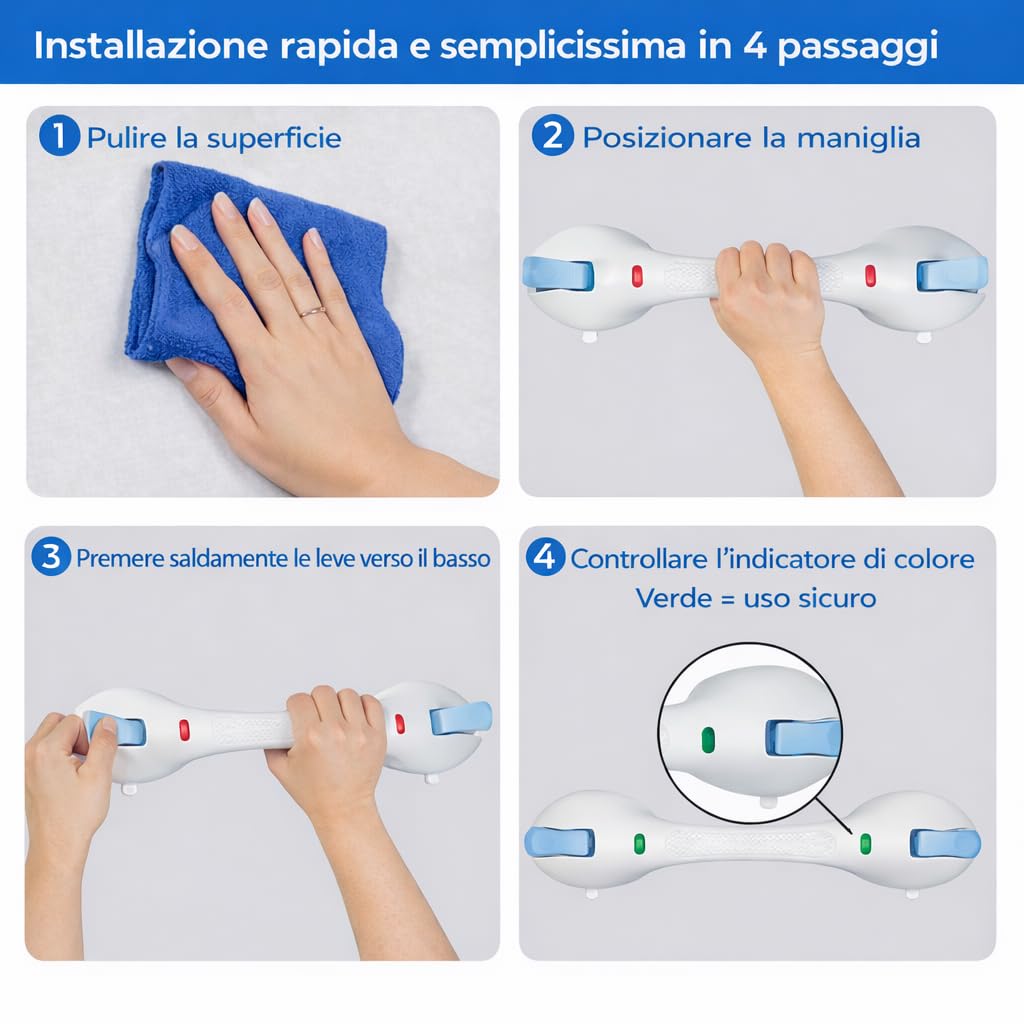 Installazione rapida e semplicissima in 4 passaggi

1 Pulire la superficie

2 Posizionare la maniglia

3 Premere saldamente le leve verso il basso

4 Controllare l'indicatore di colore
Verde = uso sicuro