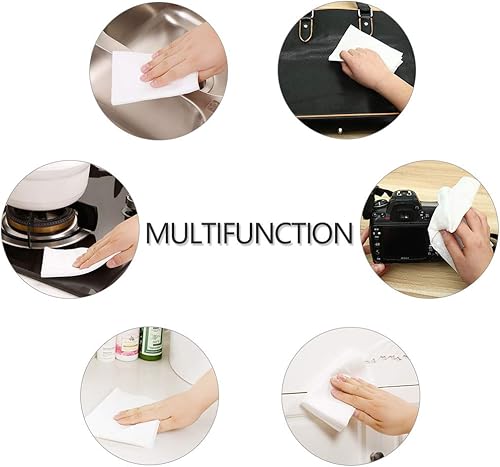 MULTIFUNCTION