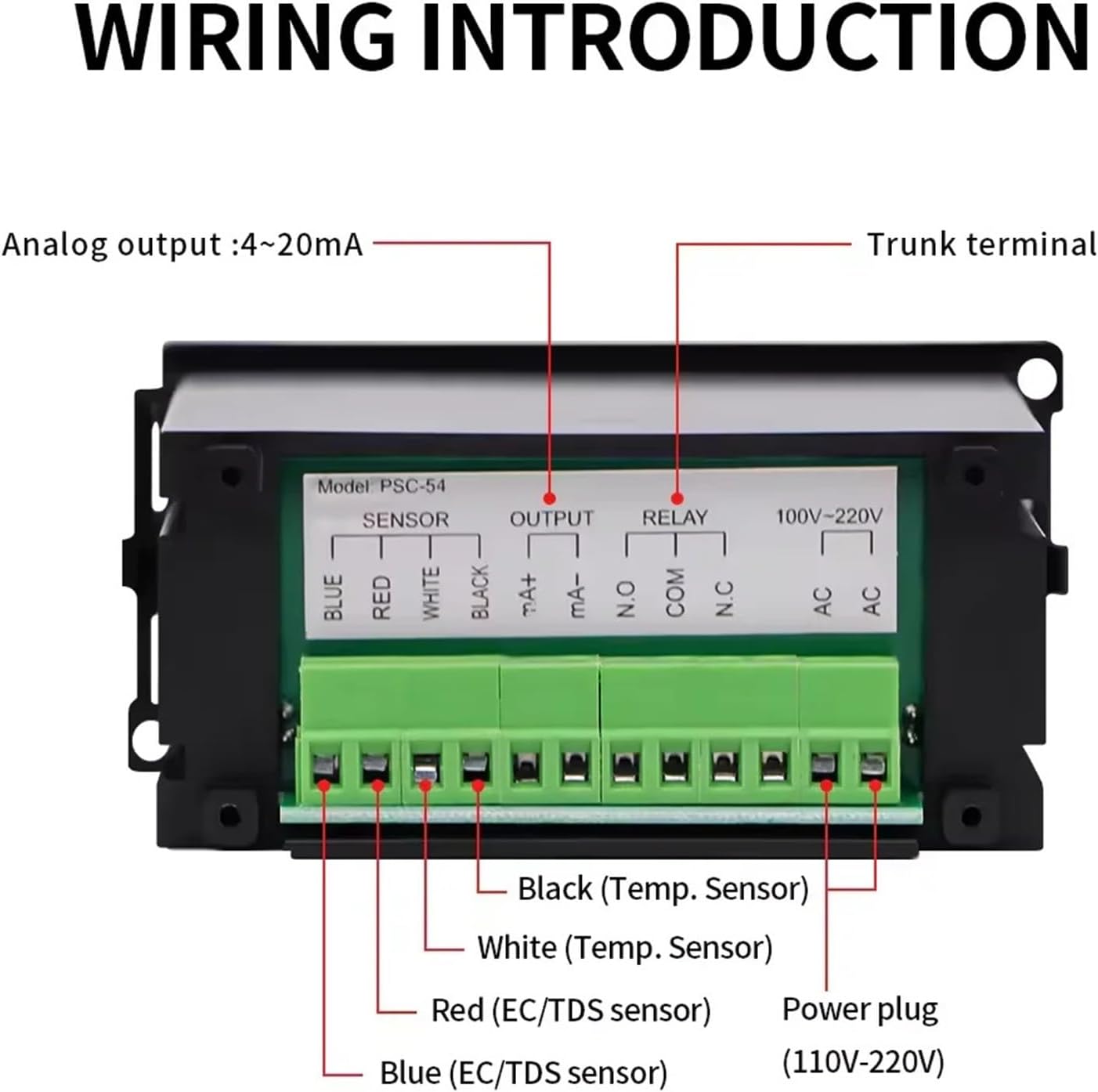 WIRING INTRODUCTION

Analog output :4~20mA

Trunk terminal

Model: PSC-54

SENSOR

OUTPUT

RELAY

100V~220V

BLUE RED WHITE BLACK mA+ mA- N.O COM N.C AC AC

Black (Temp. Sensor)

White (Temp. Sensor)

Red (EC/TDS sensor)

Blue (EC/TDS sensor)

Power plug (110V-220V)