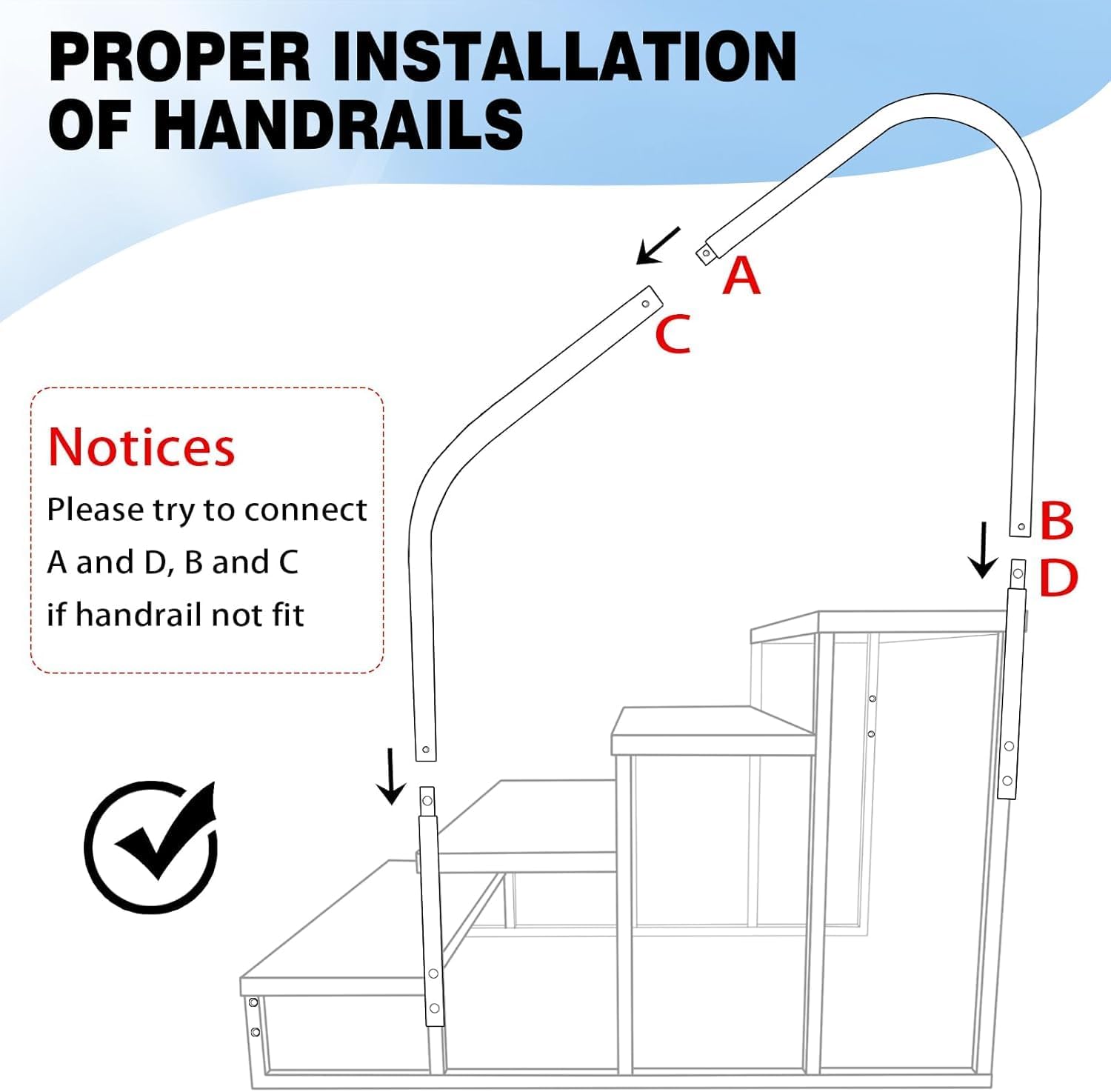 PROPER INSTALLATION OF HANDRAILS

A

C

Notices

Please try to connect A and D, B and C if handrail not fit

B

D