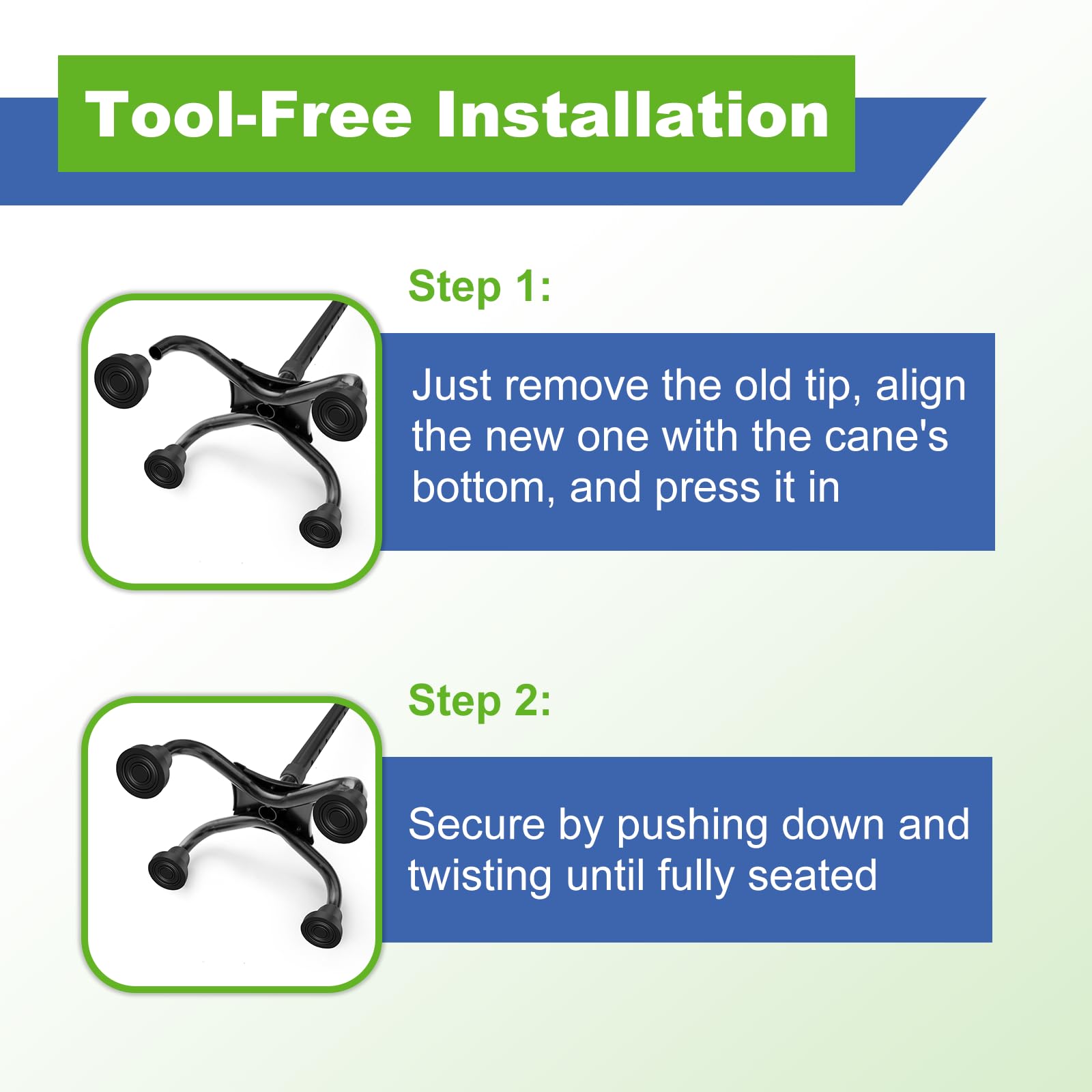 Tool-Free Installation

Step 1:

Just remove the old tip, align the new one with the cane's bottom, and press it in

Step 2:

Secure by pushing down and twisting until fully seated