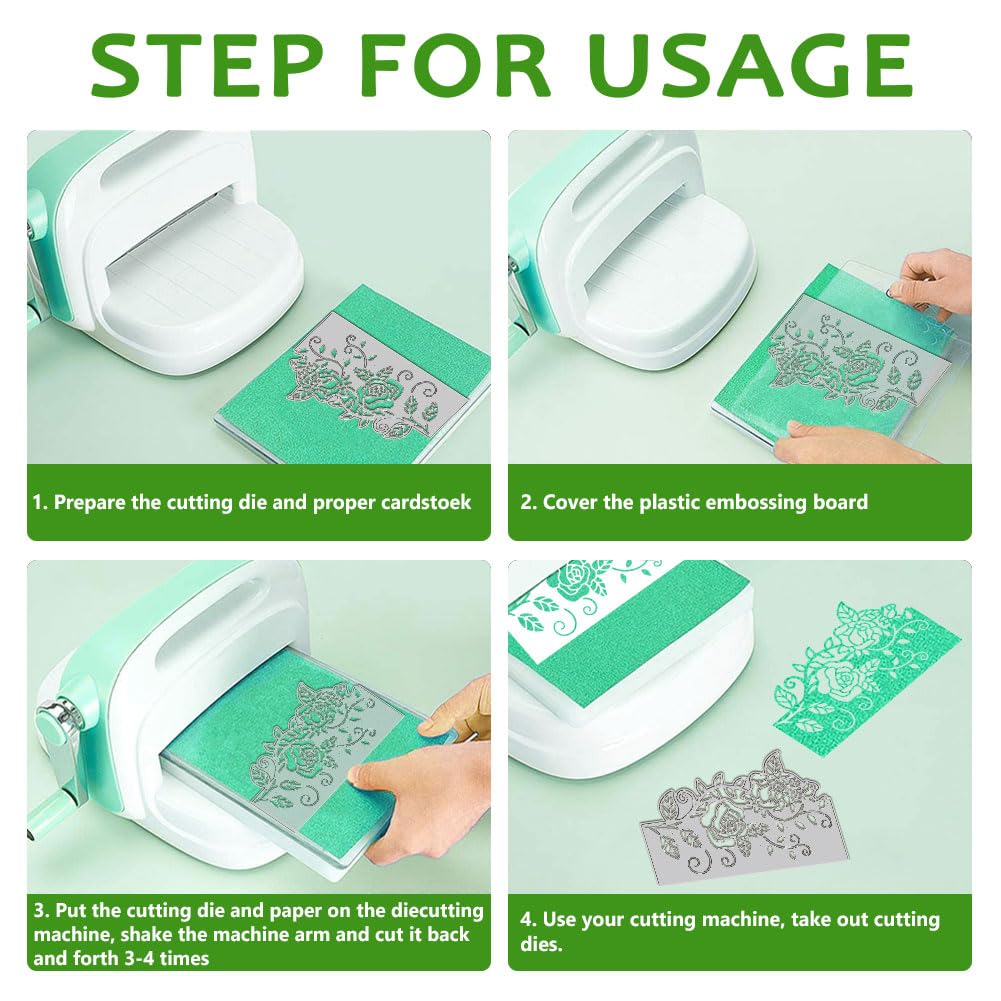 STEP FOR USAGE

1. Prepare the cutting die and proper cardstoek

2. Cover the plastic embossing board

3. Put the cutting die and paper on the diecutting machine, shake the machine arm and cut it back and forth 3-4 times

4. Use your cutting machine, take out cutting dies.